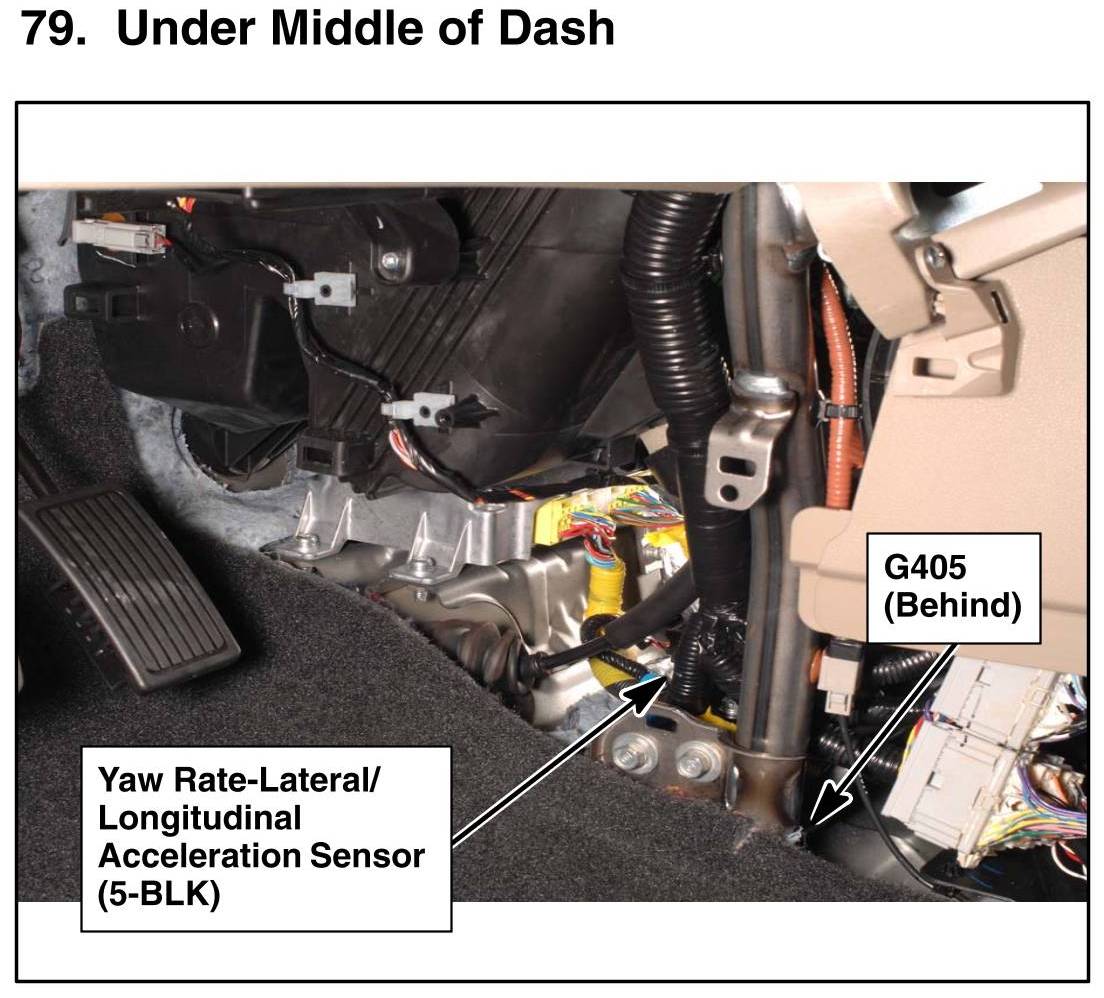 79. Under Middle of Dash

G405
(Behind)

Yaw Rate-Lateral/
Longitudinal
Acceleration Sensor
(5-BLK)