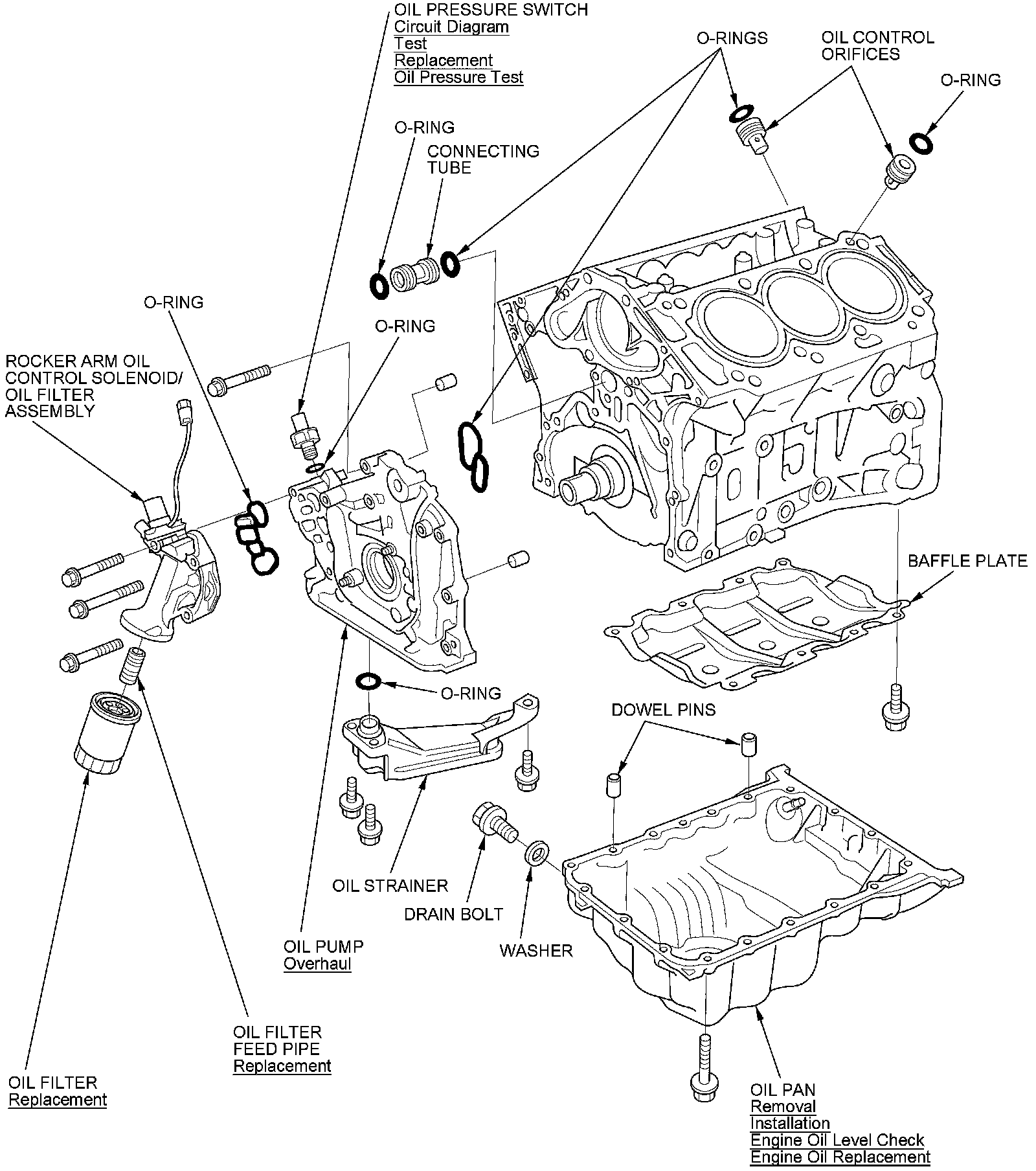 OIL PRESSURE SWITCH
Circuit Diagram
Test
Replacement
Oil Pressure Test

O-RINGS

OIL CONTROL
ORIFICES

O-RING

O-RING

CONNECTING
TUBE

O-RING

O-RING

ROCKER ARM OIL
CONTROL SOLENOID/
OIL FILTER
ASSEMBLY

BAFFLE PLATE

O-RING

DOWEL PINS

OIL STRAINER

DRAIN BOLT

WASHER

OIL PUMP
Overhaul

OIL FILTER
FEED PIPE
Replacement

OIL FILTER
Replacement

OIL PAN
Removal
Installation
Engine Oil Level Check
Engine Oil Replacement