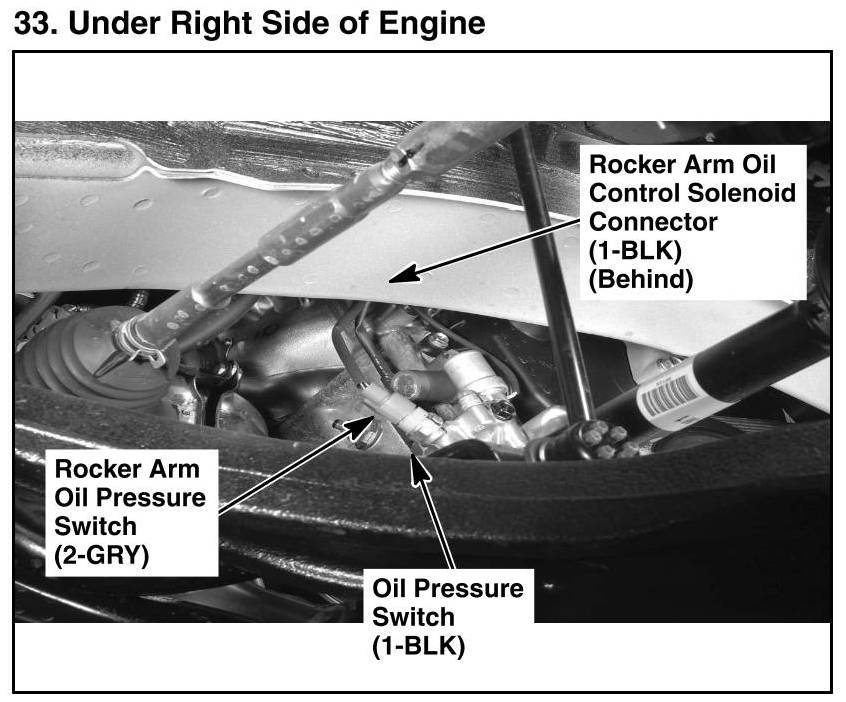 33. Under Right Side of Engine

Rocker Arm Oil Control Solenoid Connector (1-BLK) (Behind)

Rocker Arm Oil Pressure Switch (2-GRY)

Oil Pressure Switch (1-BLK)