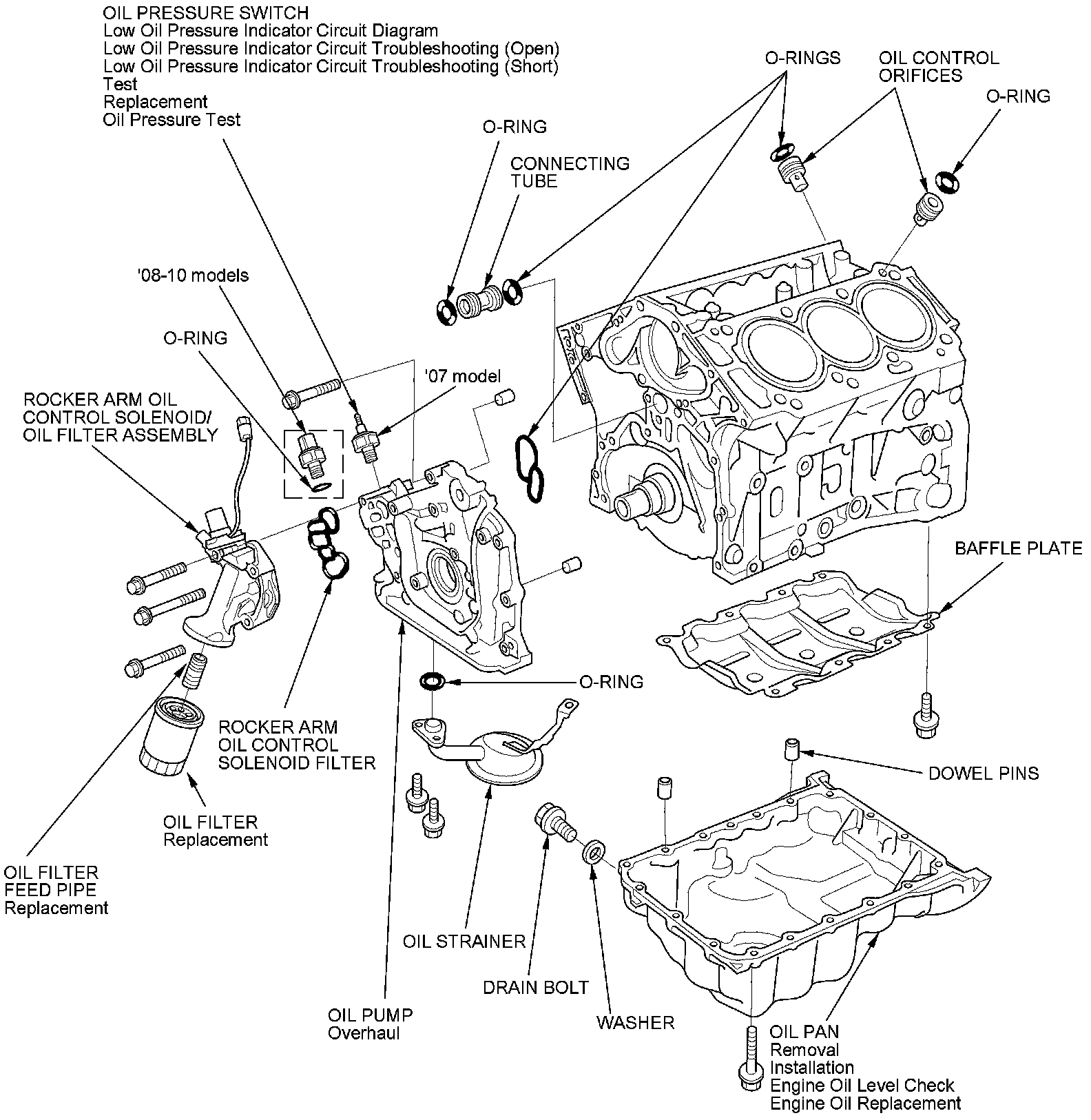 OIL PRESSURE SWITCH
Low Oil Pressure Indicator Circuit Diagram
Low Oil Pressure Indicator Circuit Troubleshooting (Open)
Low Oil Pressure Indicator Circuit Troubleshooting (Short)
Test
Replacement
Oil Pressure Test

O-RINGS

OIL CONTROL ORIFICES

O-RING

O-RING

CONNECTING TUBE

'08-10 models

O-RING

'07 model

ROCKER ARM OIL CONTROL SOLENOID/ OIL FILTER ASSEMBLY

BAFFLE PLATE

O-RING

ROCKER ARM OIL CONTROL SOLENOID FILTER

DOWEL PINS

OIL FILTER
Replacement

OIL FILTER FEED PIPE
Replacement

OIL STRAINER

DRAIN BOLT

WASHER

OIL PUMP
Overhaul

OIL PAN
Removal
Installation
Engine Oil Level Check
Engine Oil Replacement