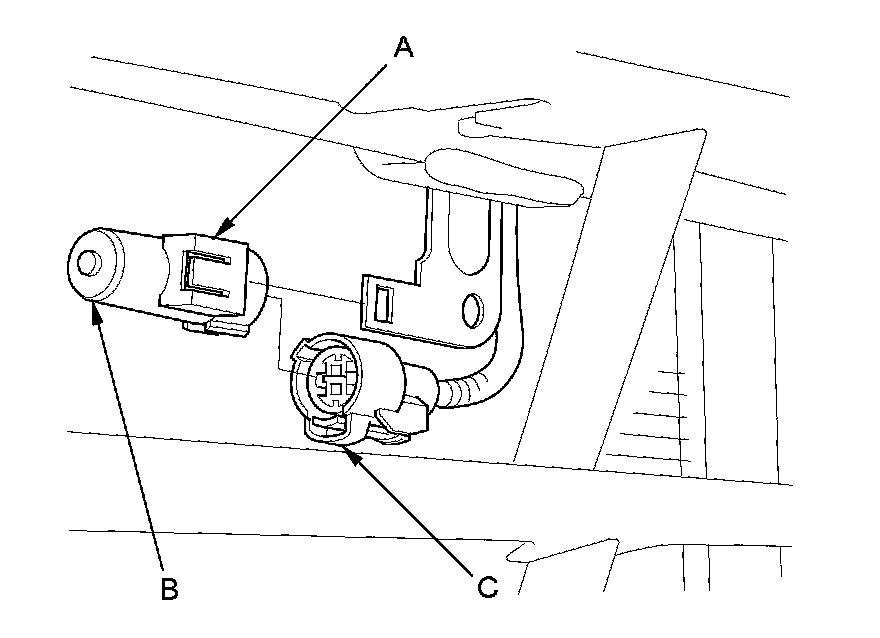 A

B

C