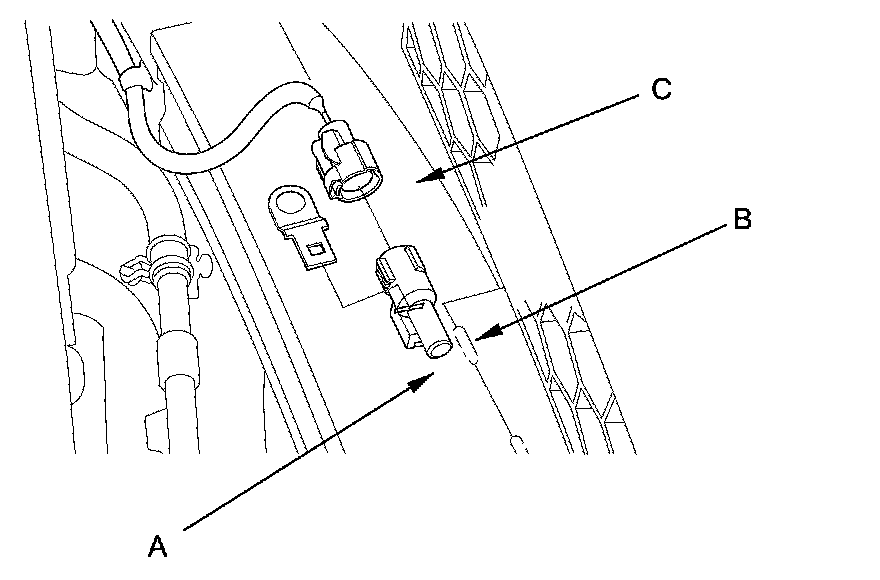 C
B
A