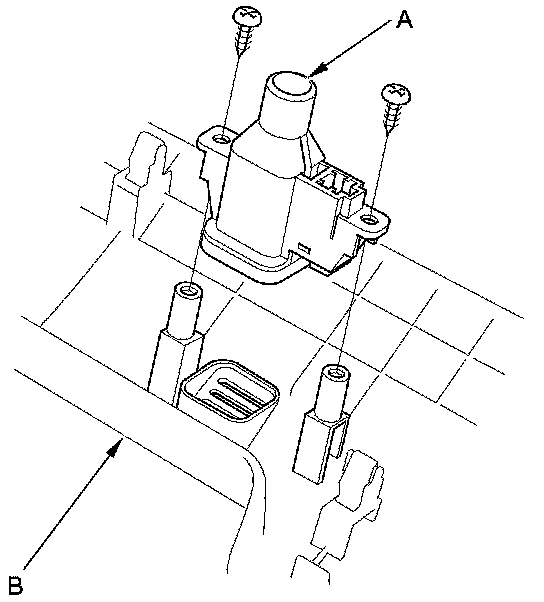 A

B