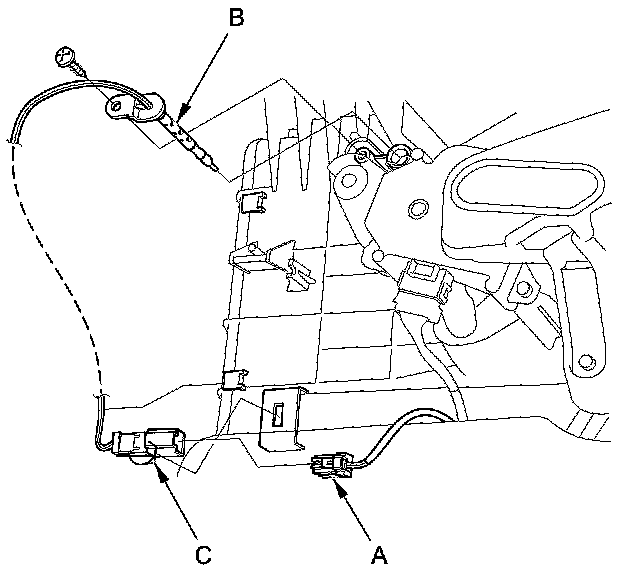 B

C

A