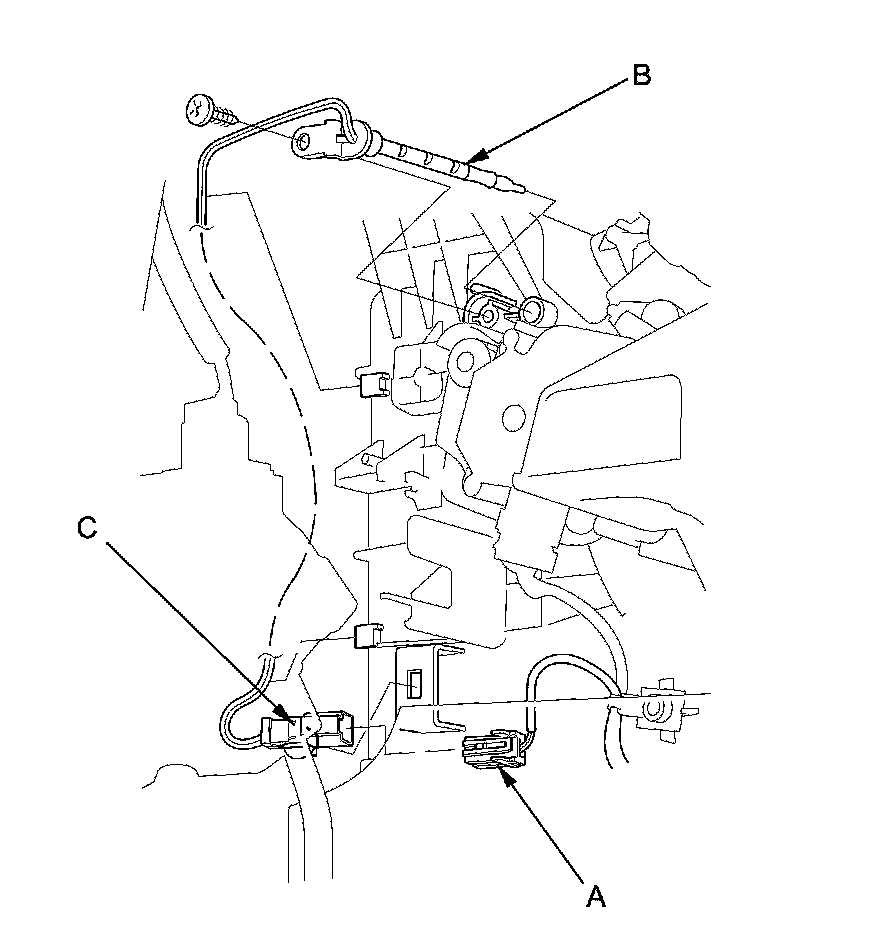 B

C

A