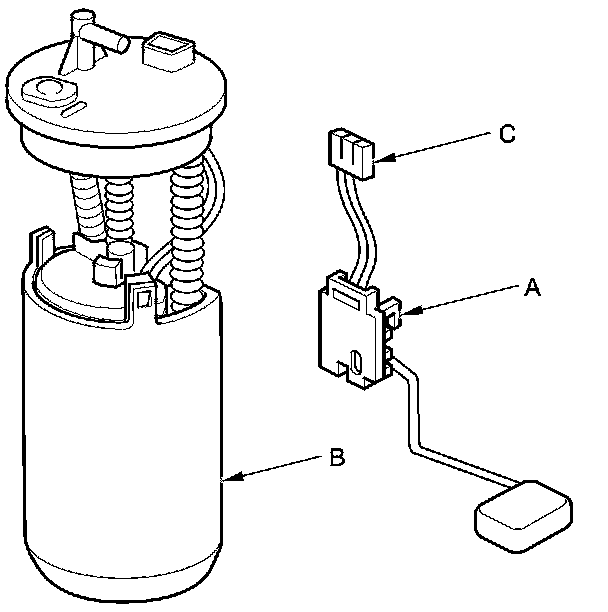 C

A

B