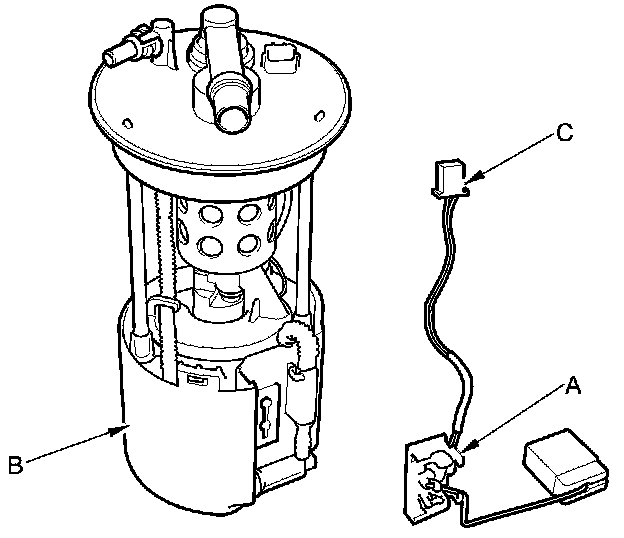 C

A

B