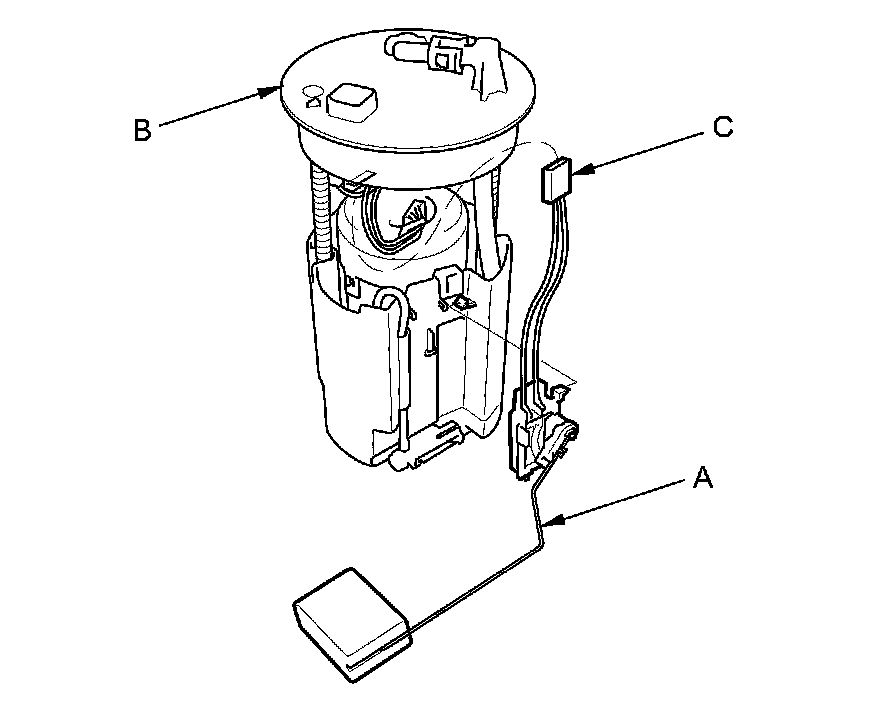 B
C
A