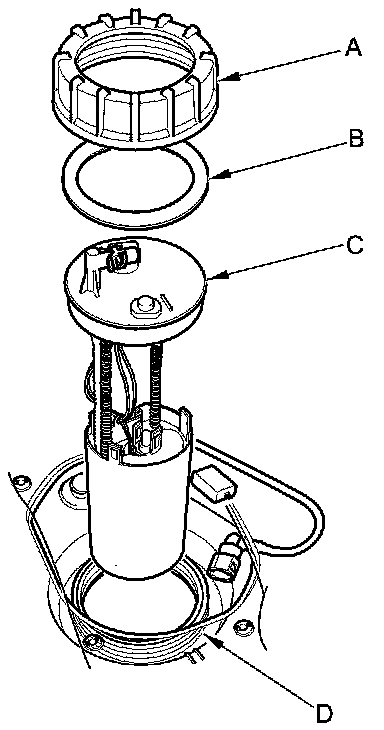 A
B
C
D