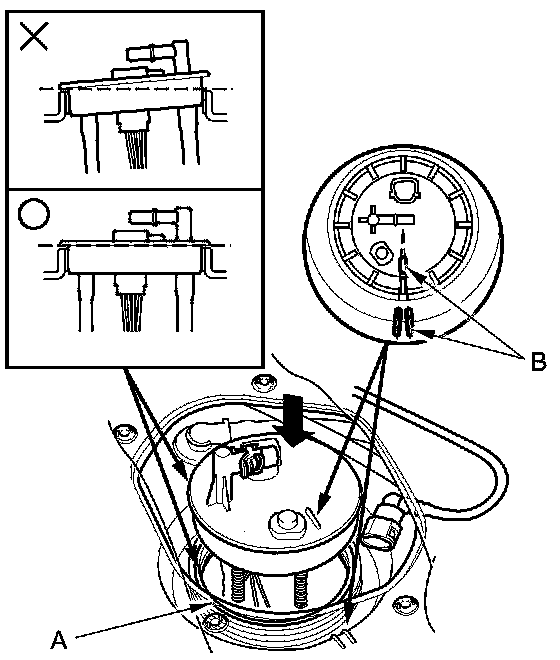 B

A