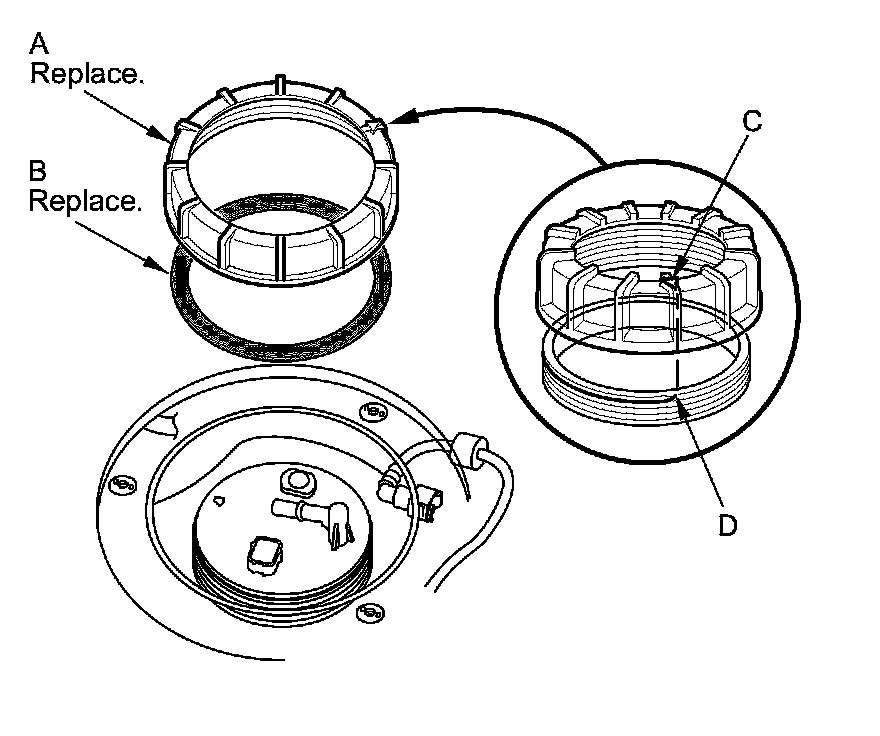 A
Replace.

B
Replace.

C

D