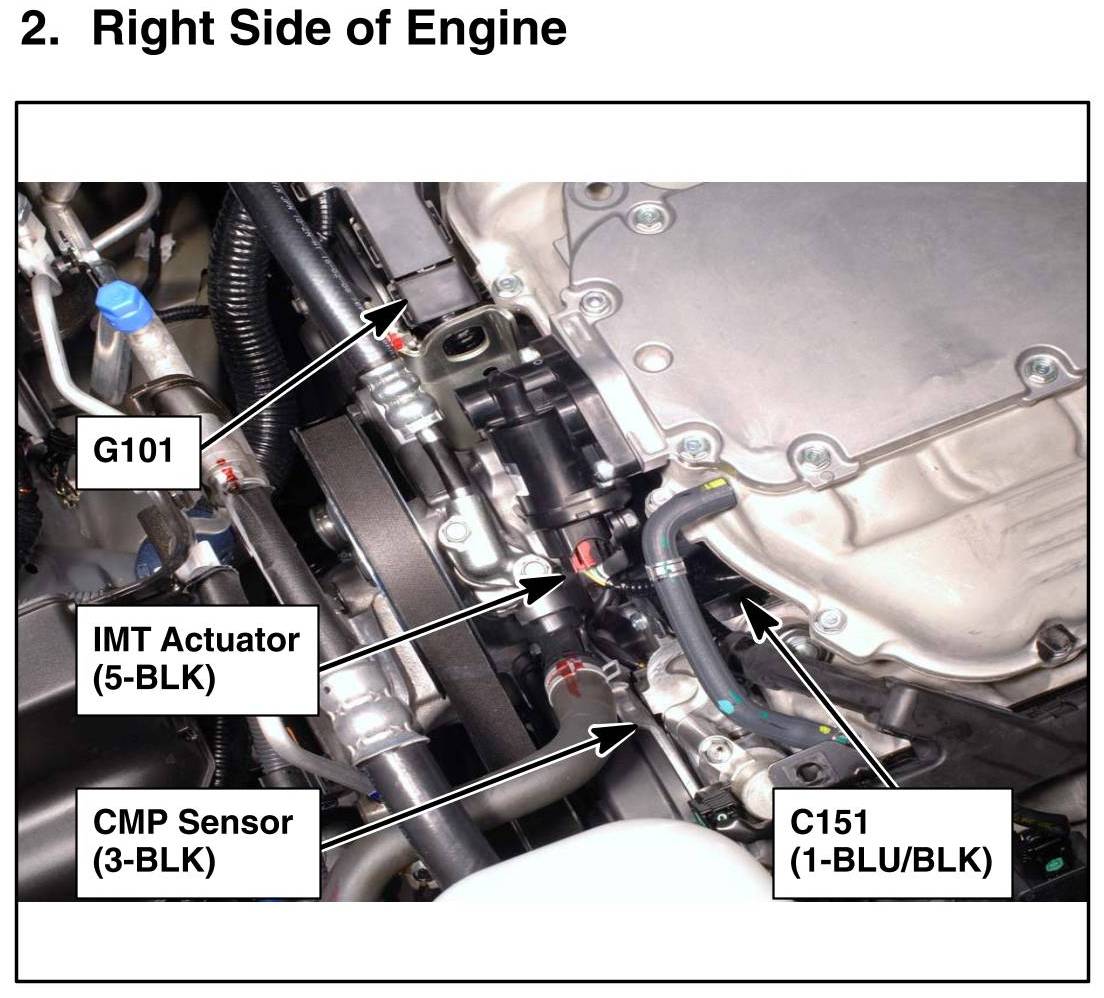 2. Right Side of Engine

G101

IMT Actuator
(5-BLK)

CMP Sensor
(3-BLK)

C151
(1-BLU/BLK)