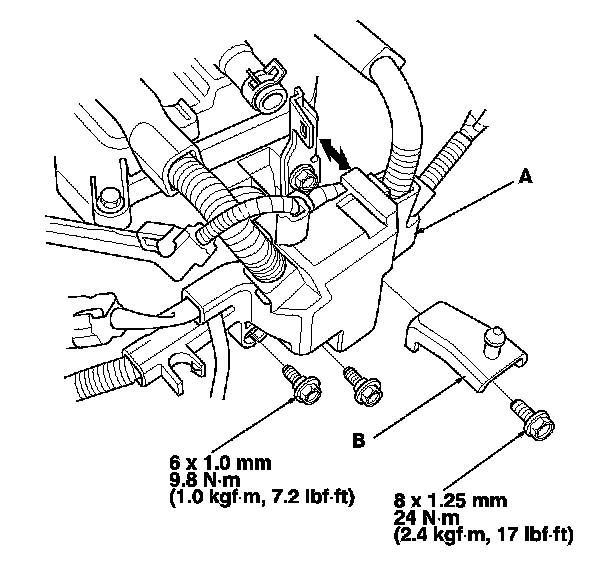 A

B

6 x 1.0 mm
9.8 N·m
(1.0 kgf·m, 7.2 lbf·ft)

8 x 1.25 mm
24 N·m
(2.4 kgf·m, 17 lbf·ft)