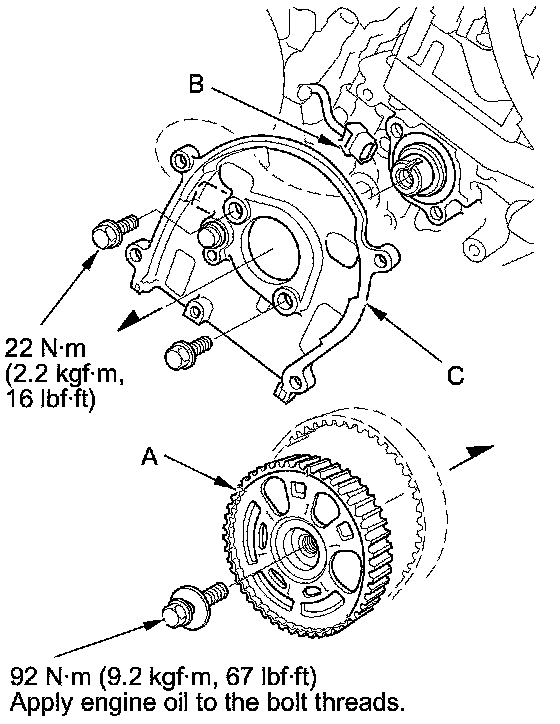 B

22 N·m
(2.2 kgf·m,
16 lbf·ft)

C

A

92 N·m (9.2 kgf·m, 67 lbf·ft)
Apply engine oil to the bolt threads.