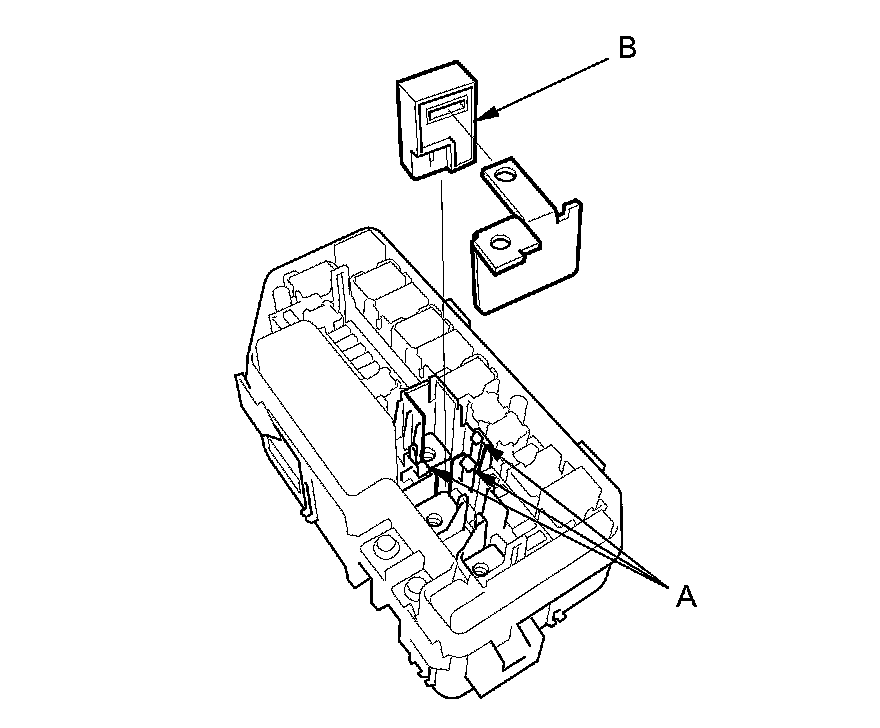 B

A