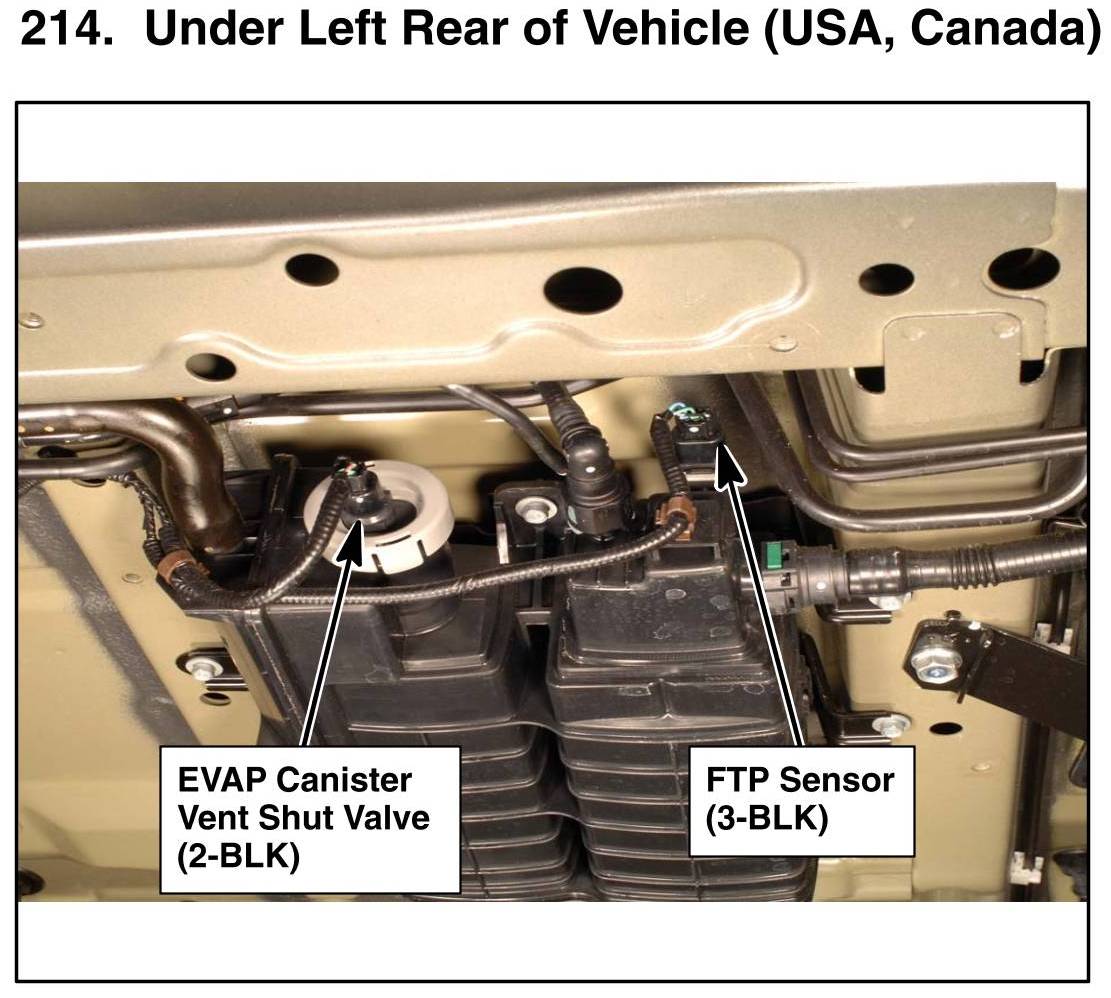 214. Under Left Rear of Vehicle (USA, Canada)

EVAP Canister Vent Shut Valve (2-BLK)

FTP Sensor (3-BLK)