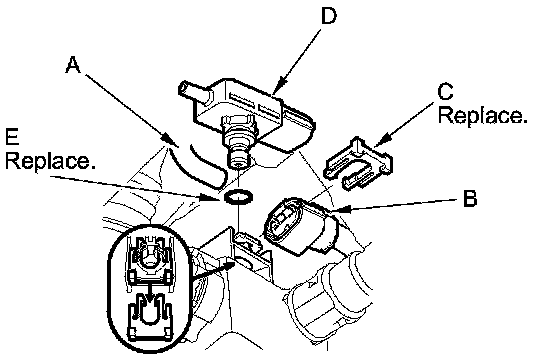 D

A

C
Replace.

E
Replace.

B