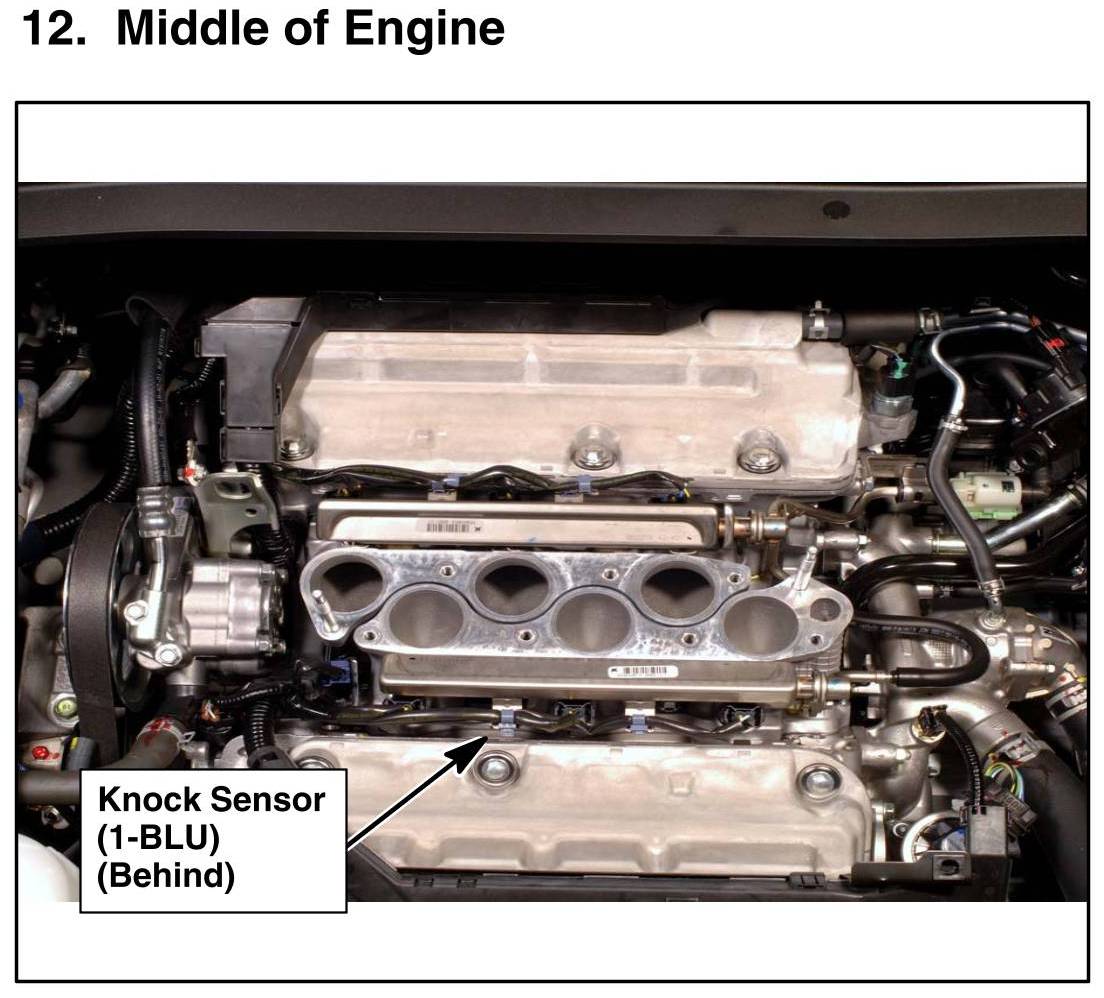 12. Middle of Engine

Knock Sensor
(1-BLU)
(Behind)