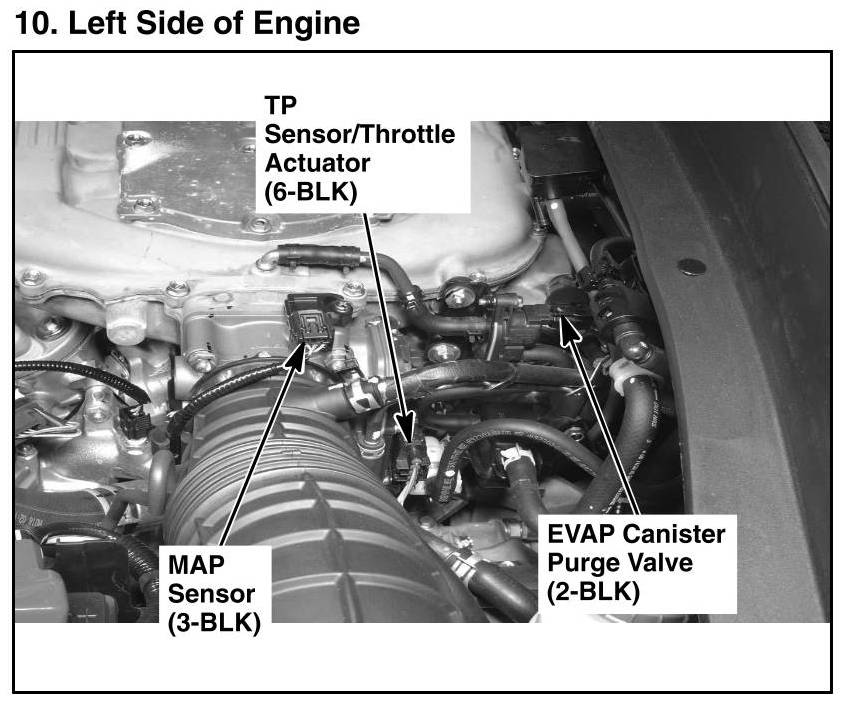 10. Left Side of Engine

TP Sensor/Throttle Actuator (6-BLK)

MAP Sensor (3-BLK)

EVAP Canister Purge Valve (2-BLK)