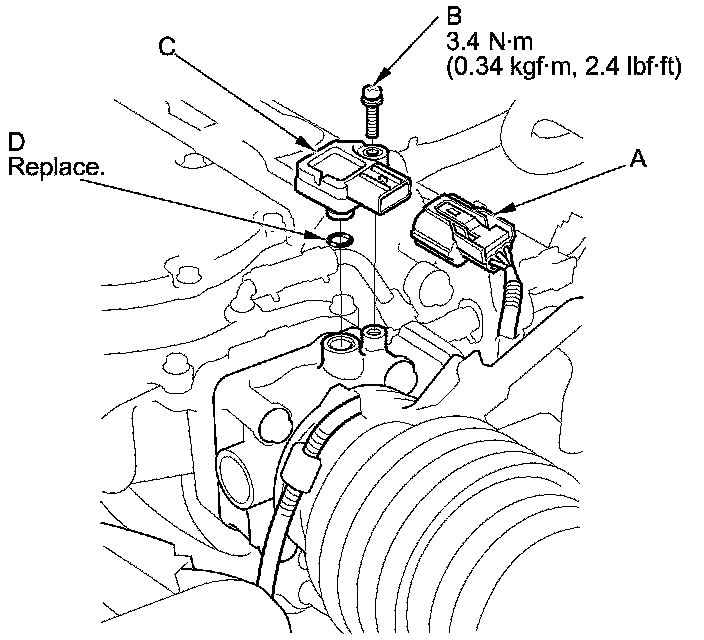 B
3.4 N·m
(0.34 kgf·m, 2.4 lbf·ft)

C

D
Replace.

A