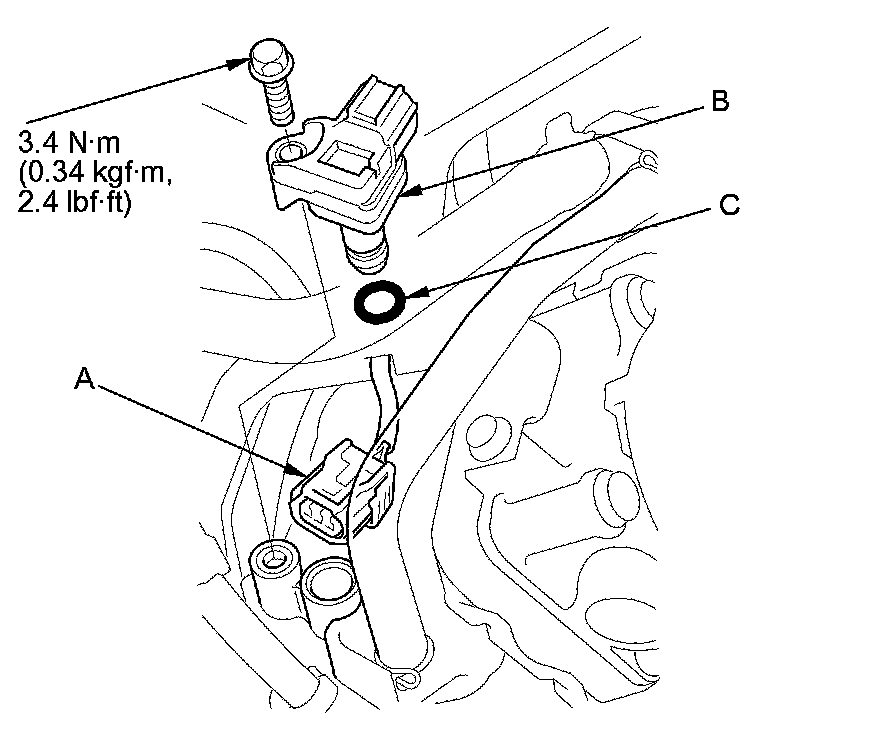 3.4 N·m
(0.34 kgf·m,
2.4 lbf·ft)

B

C

A