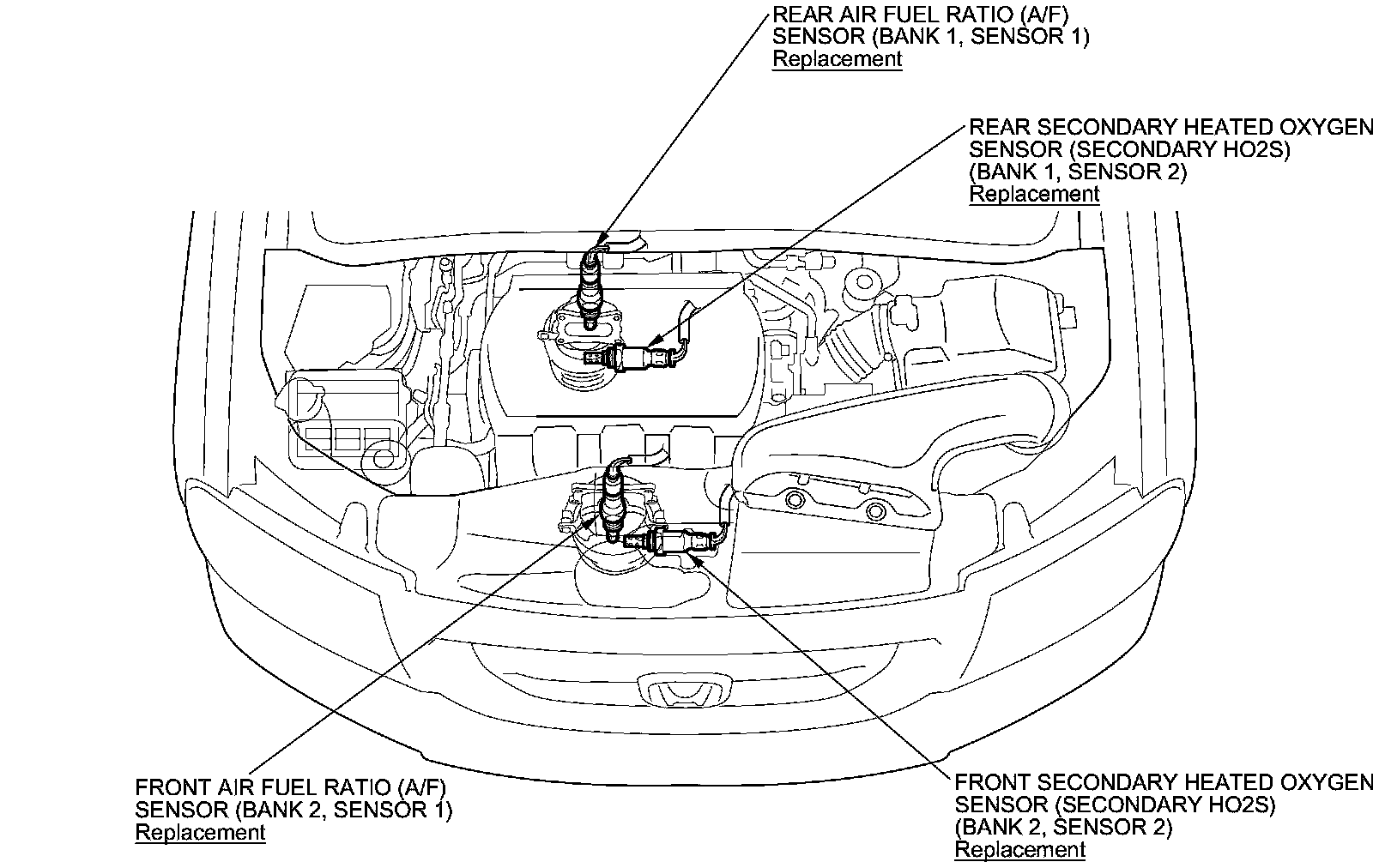 REAR AIR FUEL RATIO (A/F) SENSOR (BANK 1, SENSOR 1)
Replacement

REAR SECONDARY HEATED OXYGEN SENSOR (SECONDARY HO2S) (BANK 1, SENSOR 2)
Replacement

FRONT AIR FUEL RATIO (A/F) SENSOR (BANK 2, SENSOR 1)
Replacement

FRONT SECONDARY HEATED OXYGEN SENSOR (SECONDARY HO2S) (BANK 2, SENSOR 2)
Replacement