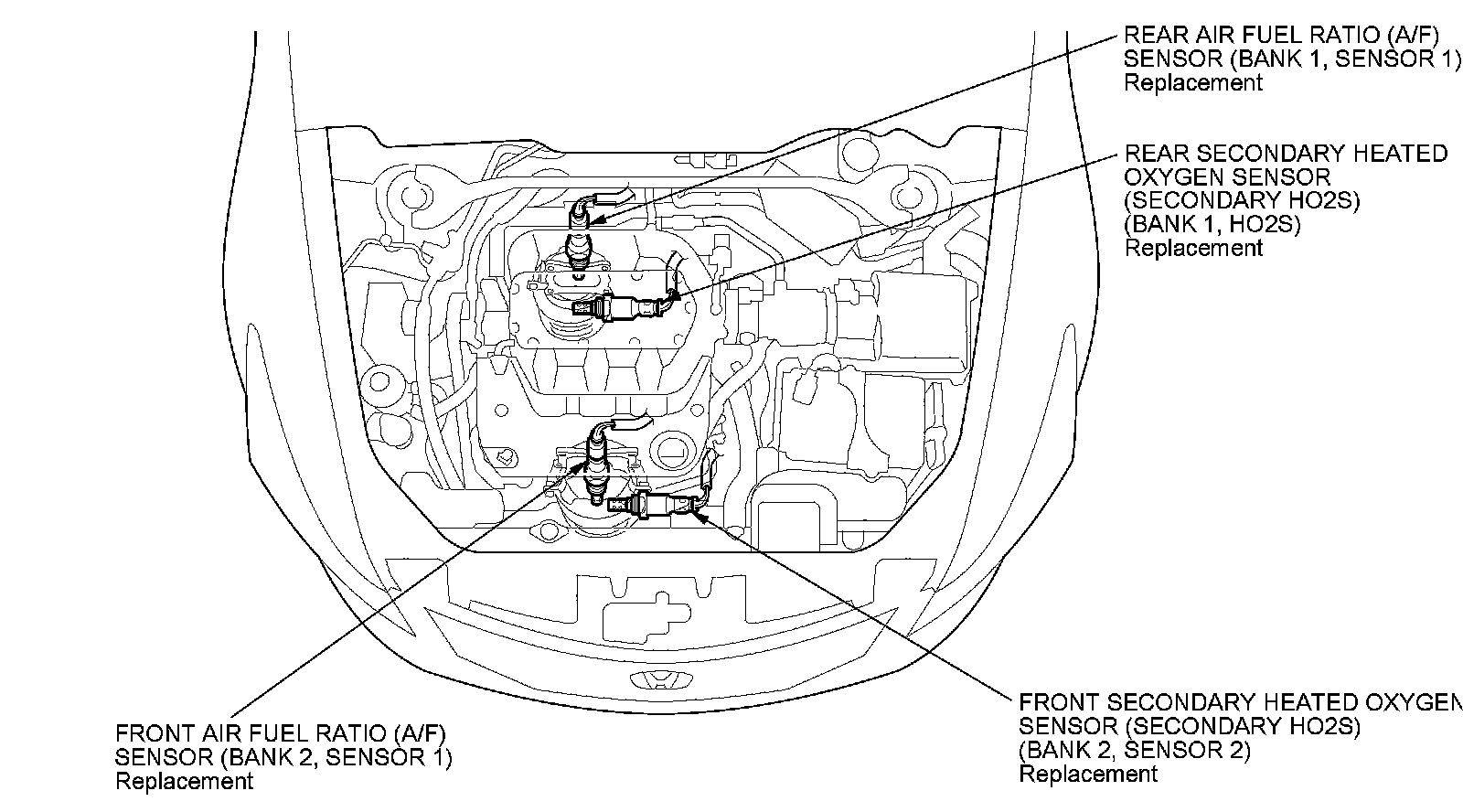 REAR AIR FUEL RATIO (A/F) SENSOR (BANK 1, SENSOR 1) Replacement

REAR SECONDARY HEATED OXYGEN SENSOR (SECONDARY HO2S) (BANK 1, HO2S) Replacement

FRONT AIR FUEL RATIO (A/F) SENSOR (BANK 2, SENSOR 1) Replacement

FRONT SECONDARY HEATED OXYGEN SENSOR (SECONDARY HO2S) (BANK 2, SENSOR 2) Replacement