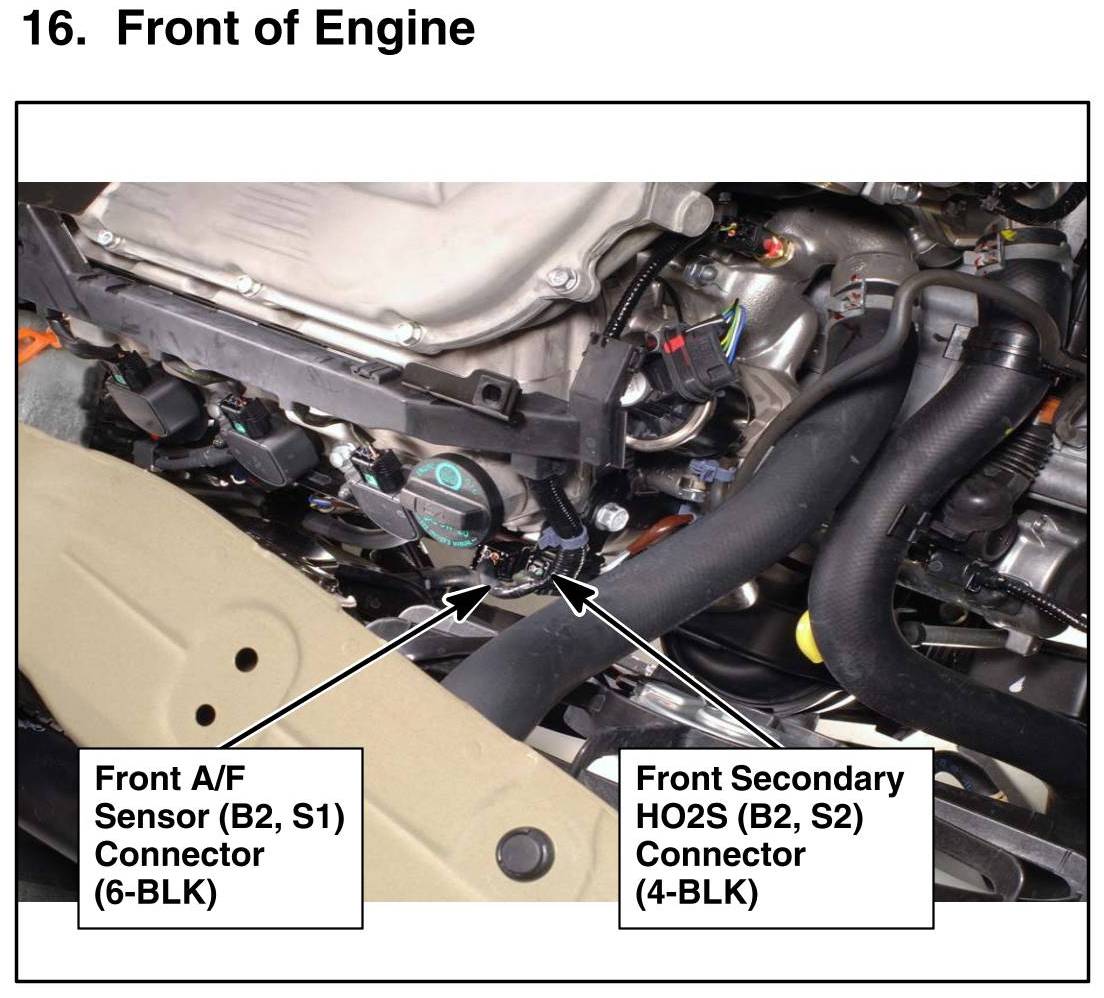 16. Front of Engine

Front A/F Sensor (B2, S1) Connector (6-BLK)

Front Secondary HO2S (B2, S2) Connector (4-BLK)