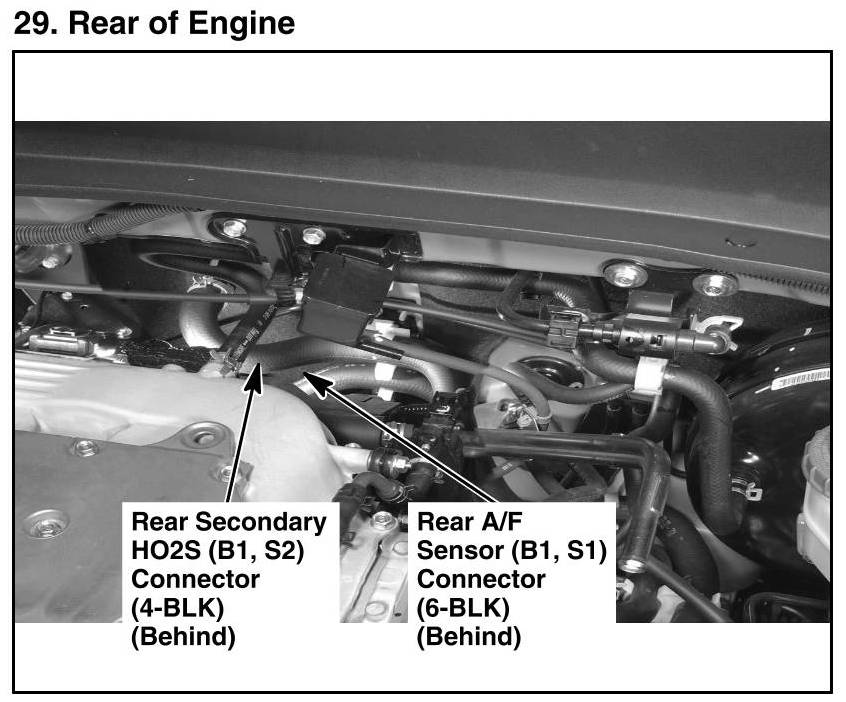 29. Rear of Engine

Rear Secondary HO2S (B1, S2) Connector (4-BLK) (Behind)

Rear A/F Sensor (B1, S1) Connector (6-BLK) (Behind)