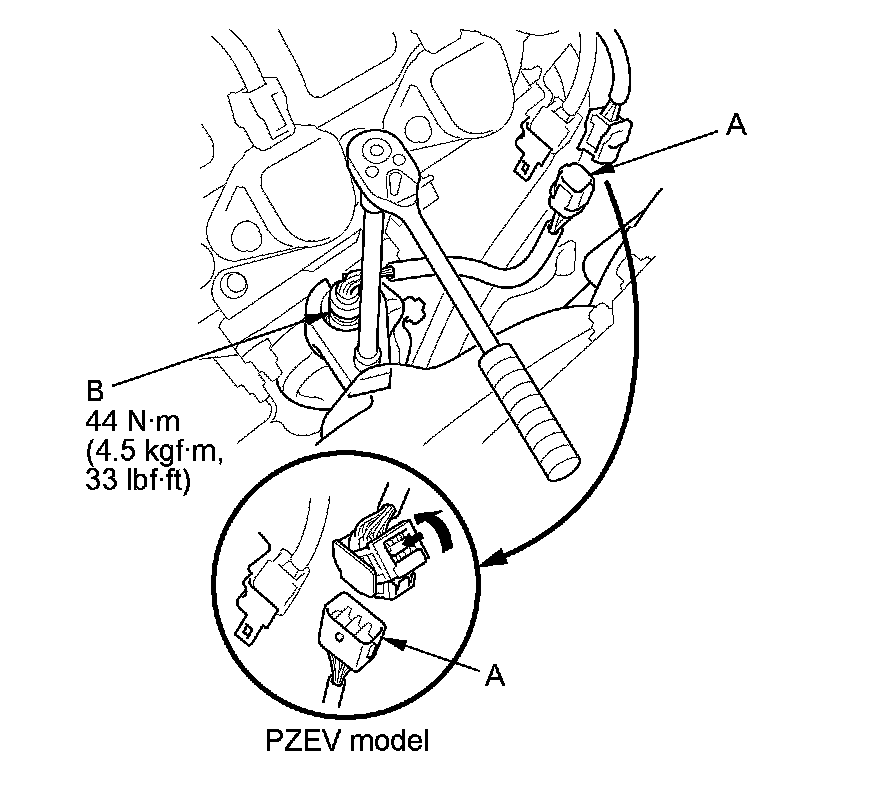 A

B
44 N·m
(4.5 kgf·m,
33 lbf·ft)

A

PZEV model