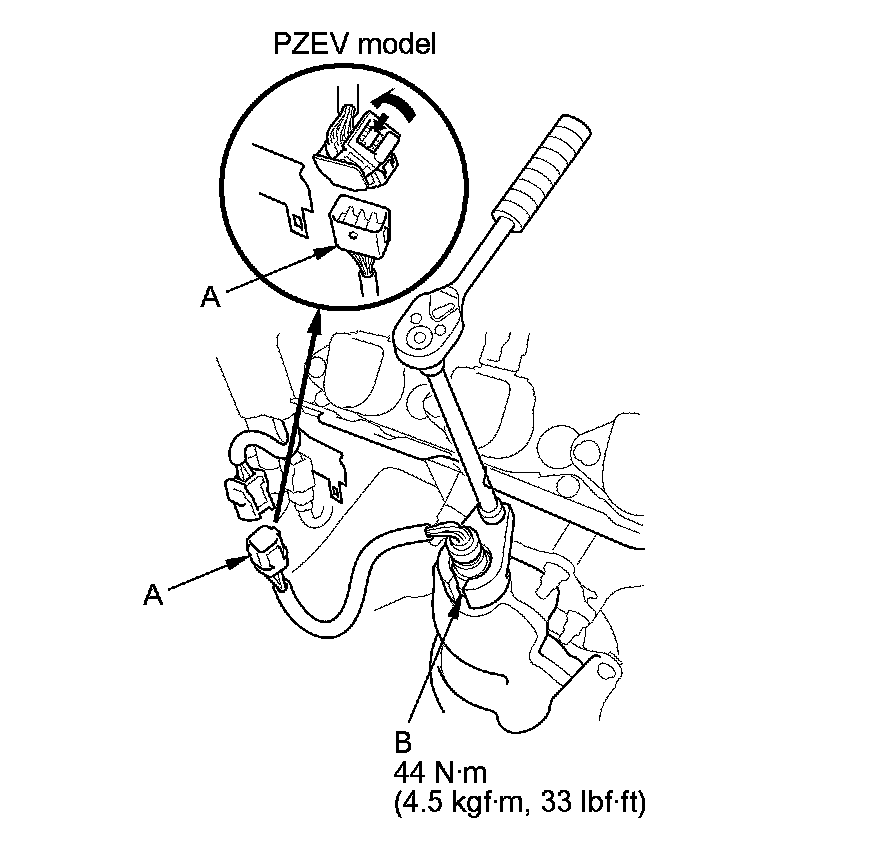 PZEV model

A

A

B
44 N·m
(4.5 kgf·m, 33 lbf·ft)