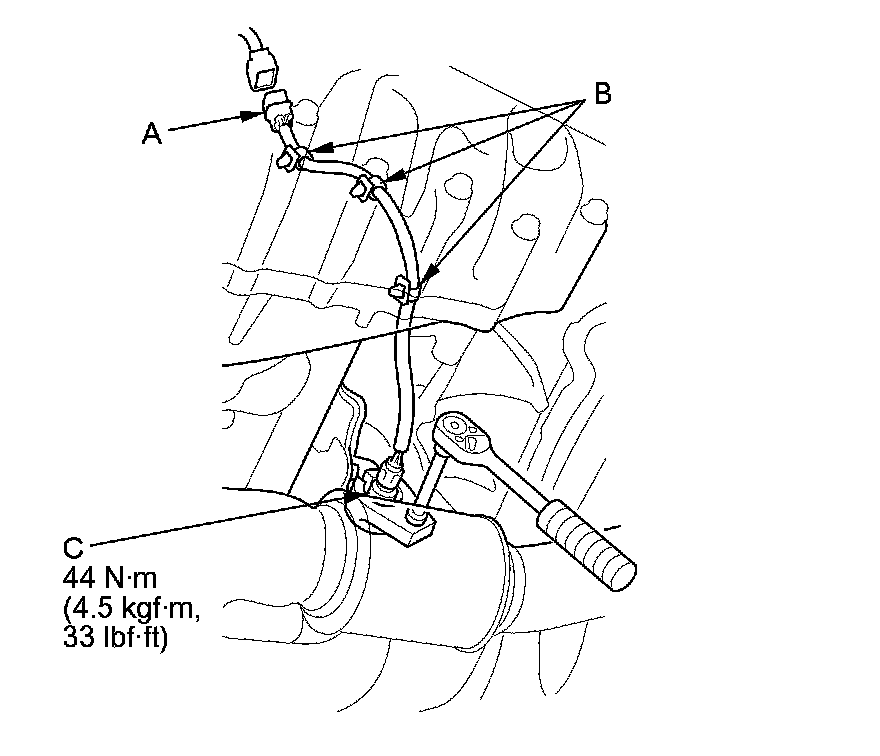 A

B

C
44 N·m
(4.5 kgf·m,
33 lbf·ft)