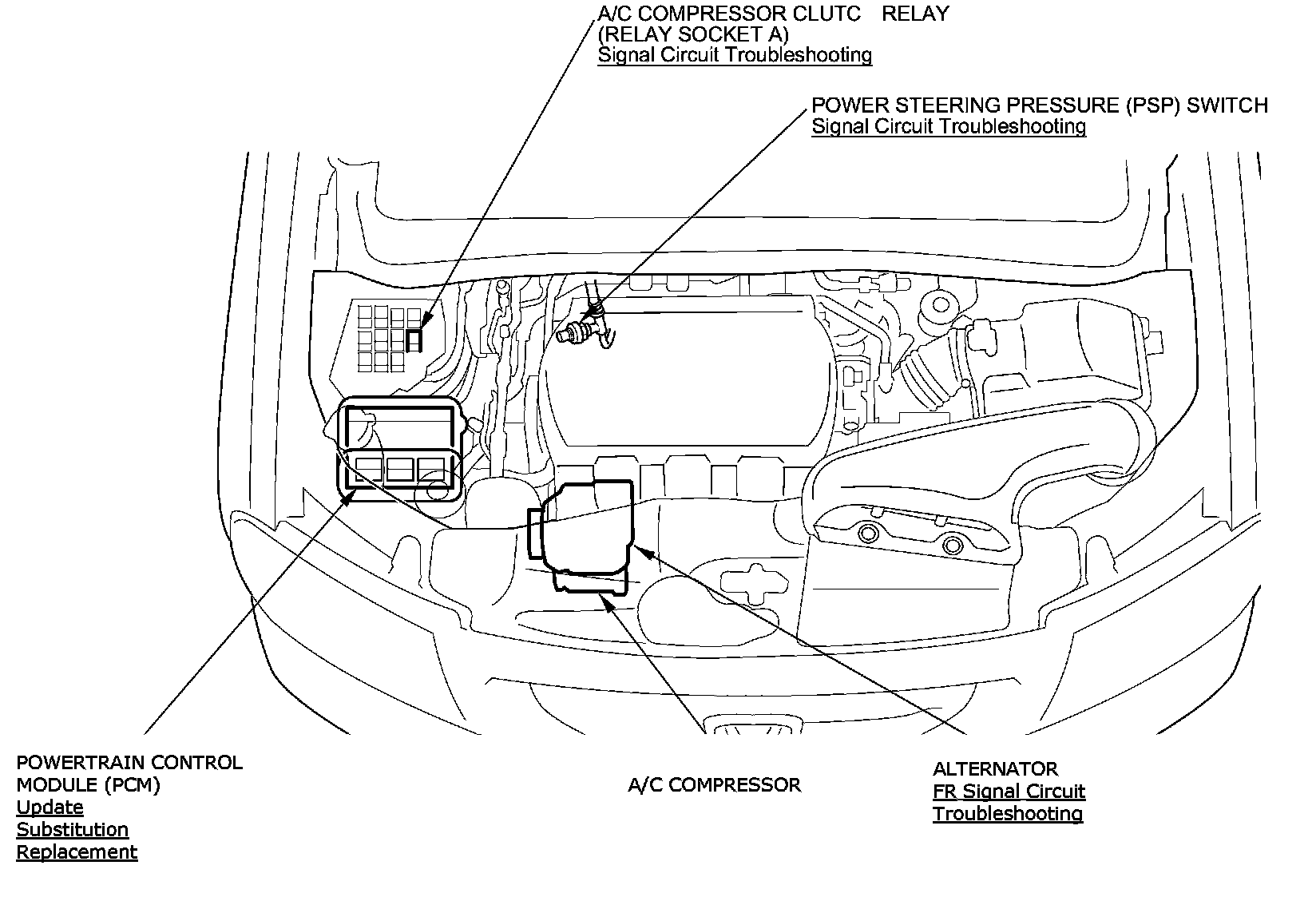 A/C COMPRESSOR CLUTC RELAY
(RELAY SOCKET A)
Signal Circuit Troubleshooting

POWER STEERING PRESSURE (PSP) SWITCH
Signal Circuit Troubleshooting

POWERTRAIN CONTROL MODULE (PCM)
Update
Substitution
Replacement

A/C COMPRESSOR

ALTERNATOR
FR Signal Circuit Troubleshooting