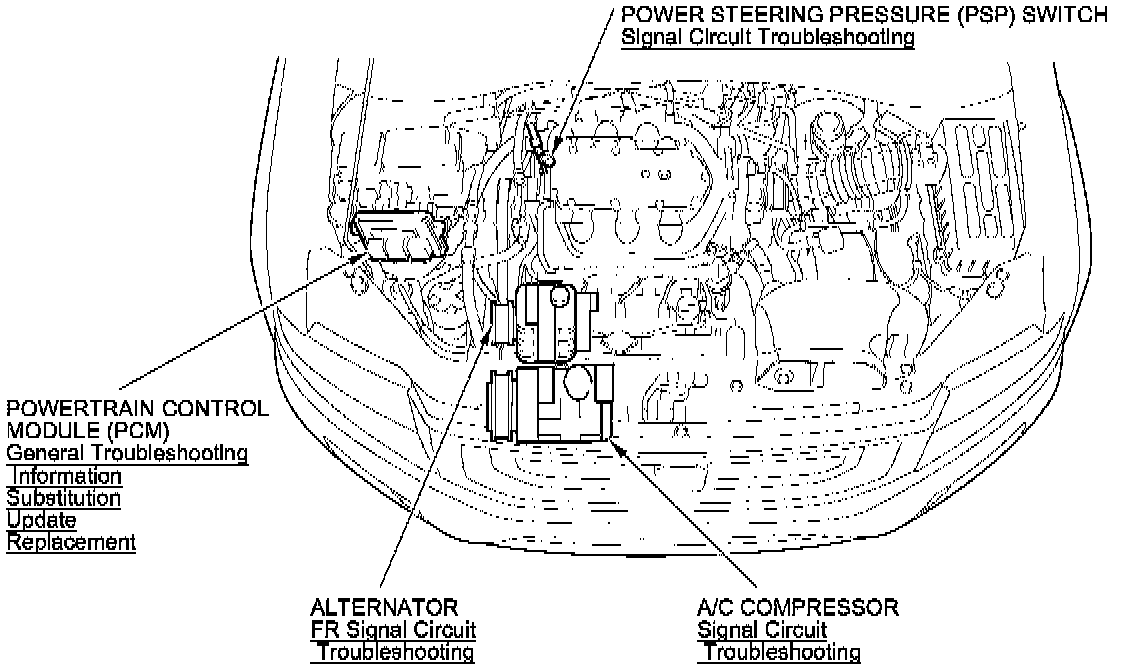 POWER STEERING PRESSURE (PSP) SWITCH
Signal Circuit Troubleshooting

POWERTRAIN CONTROL MODULE (PCM)
General Troubleshooting Information
Substitution
Update
Replacement

ALTERNATOR
FR Signal Circuit Troubleshooting

A/C COMPRESSOR
Signal Circuit Troubleshooting