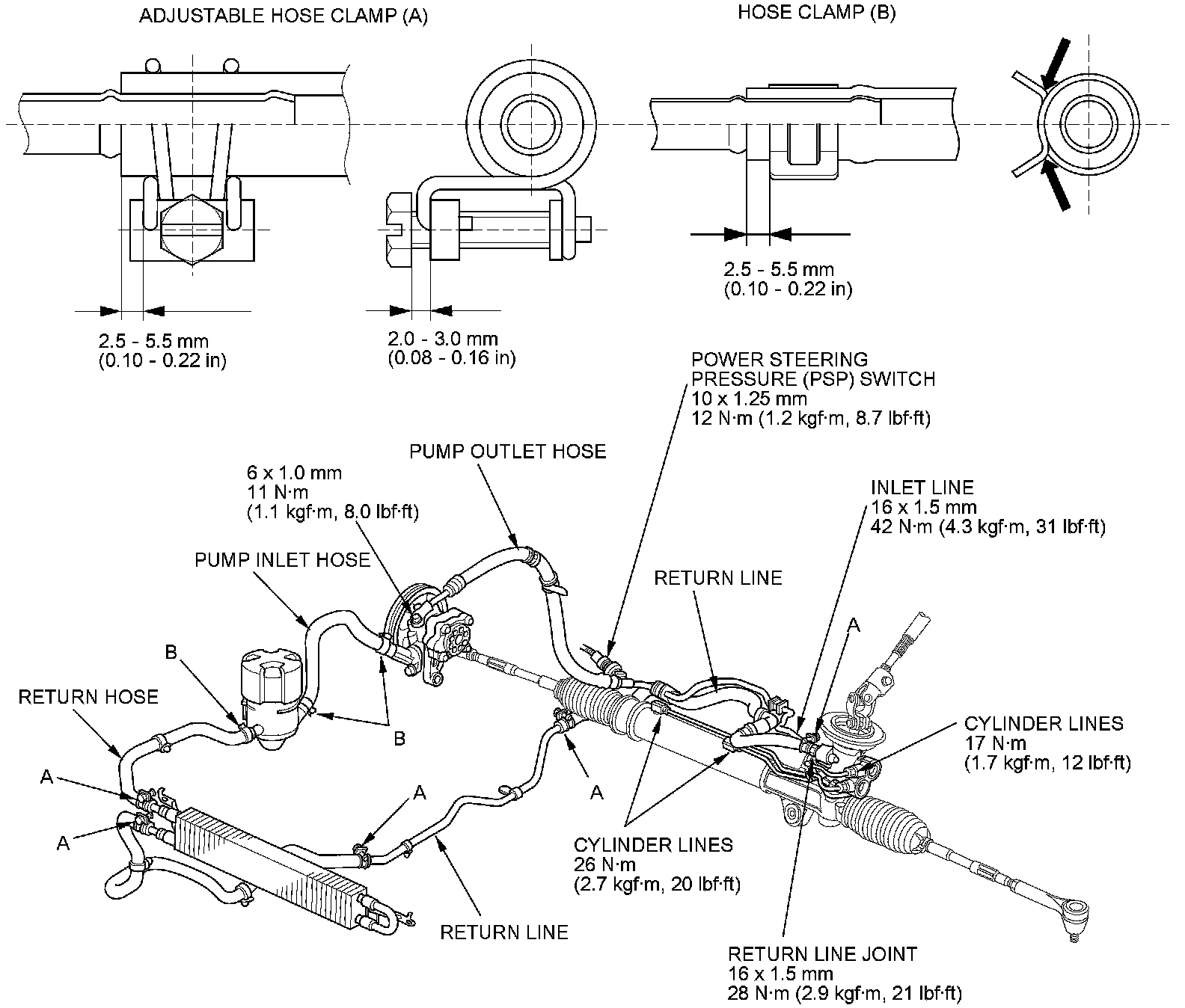 ADJUSTABLE HOSE CLAMP (A)

HOSE CLAMP (B)

2.5 - 5.5 mm
(0.10 - 0.22 in)

2.0 - 3.0 mm
(0.08 - 0.16 in)

2.5 - 5.5 mm
(0.10 - 0.22 in)

POWER STEERING PRESSURE (PSP) SWITCH
10 x 1.25 mm
12 N·m (1.2 kgf·m, 8.7 lbf·ft)

PUMP OUTLET HOSE

6 x 1.0 mm
11 N·m
(1.1 kgf·m, 8.0 lbf·ft)

INLET LINE
16 x 1.5 mm
42 N·m (4.3 kgf·m, 31 lbf·ft)

PUMP INLET HOSE

RETURN LINE

A

B

RETURN HOSE

B

CYLINDER LINES
17 N·m
(1.7 kgf·m, 12 lbf·ft)

A

A

A

A

CYLINDER LINES
26 N·m
(2.7 kgf·m, 20 lbf·ft)

RETURN LINE

RETURN LINE JOINT
16 x 1.5 mm
28 N·m (2.9 kgf·m, 21 lbf·ft)