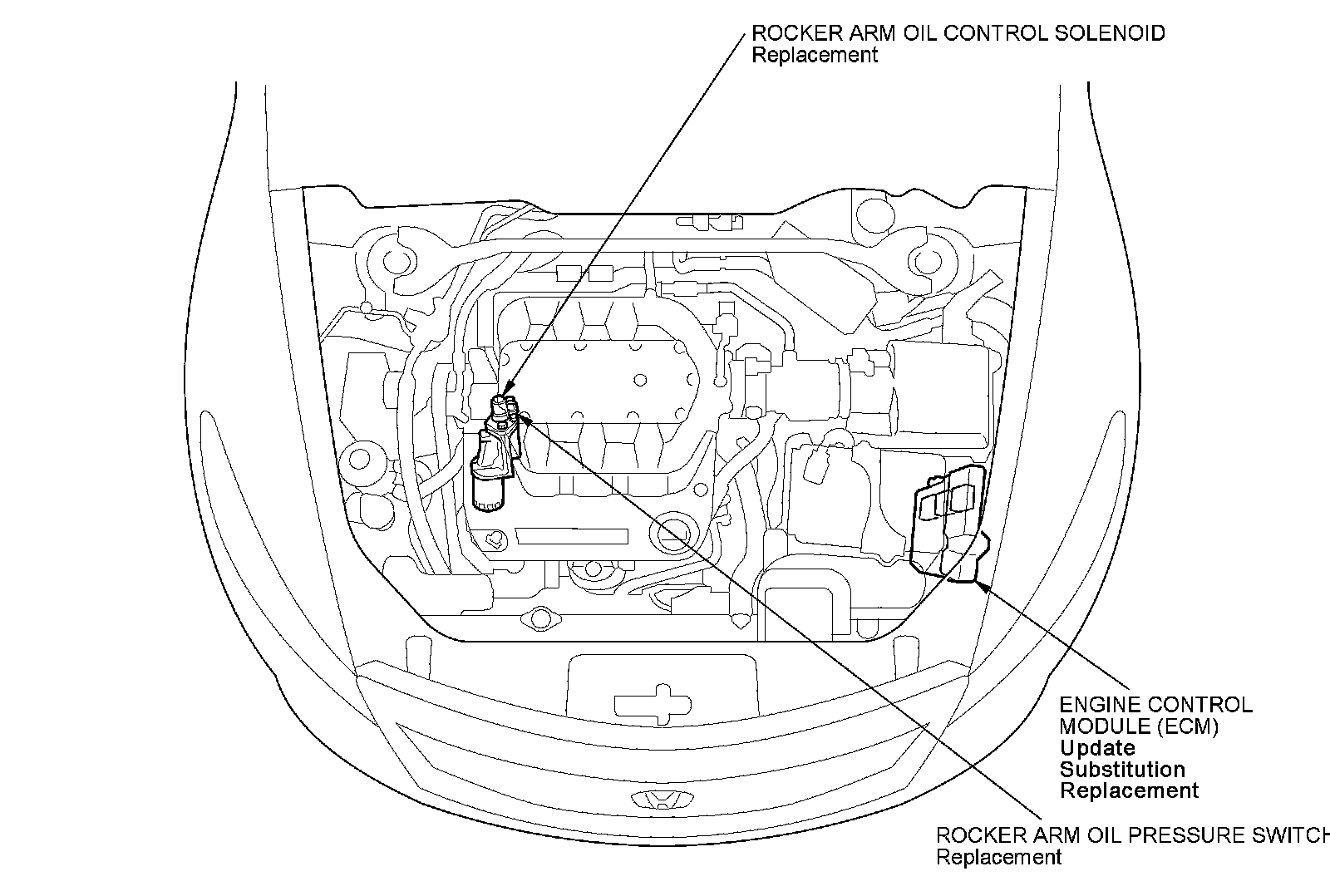 ROCKER ARM OIL CONTROL SOLENOID
Replacement

ENGINE CONTROL MODULE (ECM)
Update
Substitution
Replacement

ROCKER ARM OIL PRESSURE SWITCH
Replacement