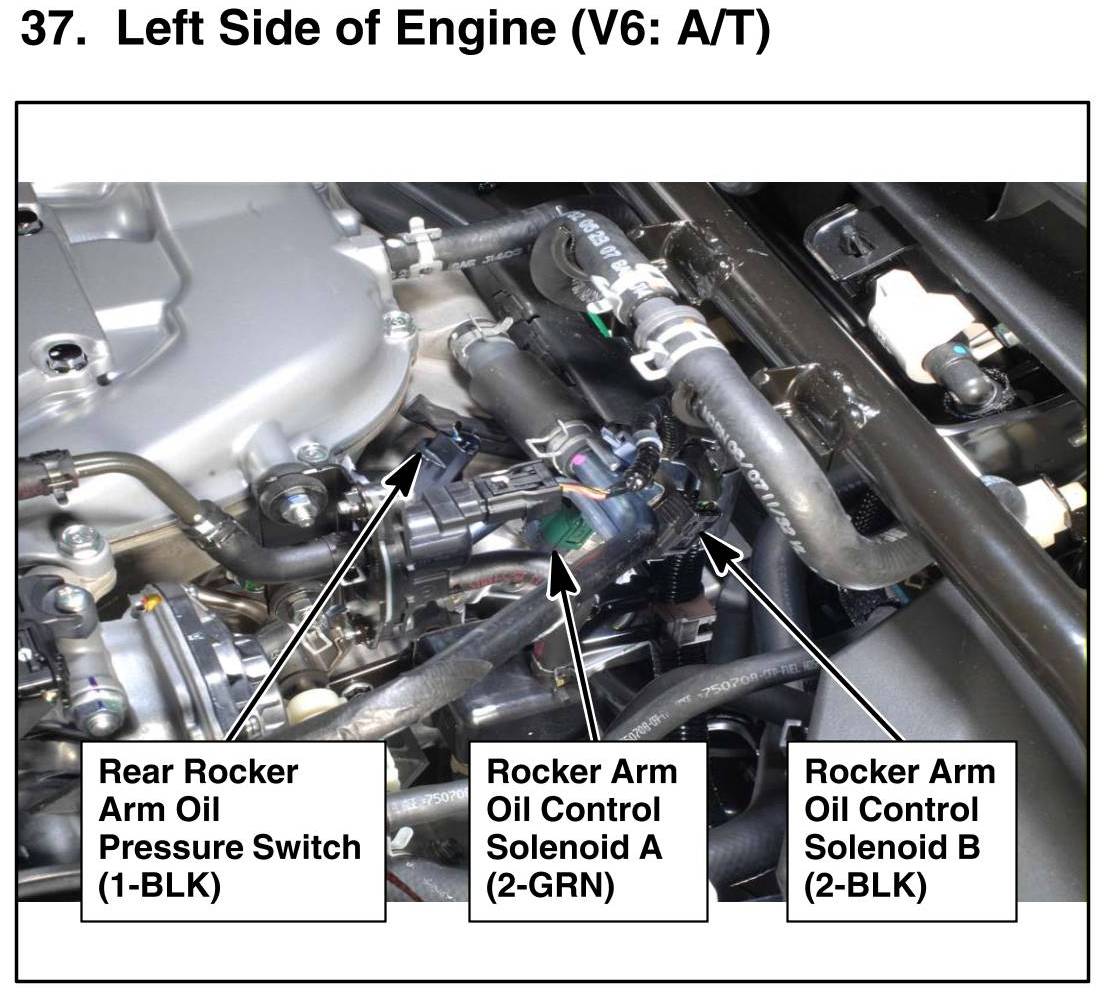 37. Left Side of Engine (V6: A/T)

Rear Rocker Arm Oil Pressure Switch (1-BLK)

Rocker Arm Oil Control Solenoid A (2-GRN)

Rocker Arm Oil Control Solenoid B (2-BLK)