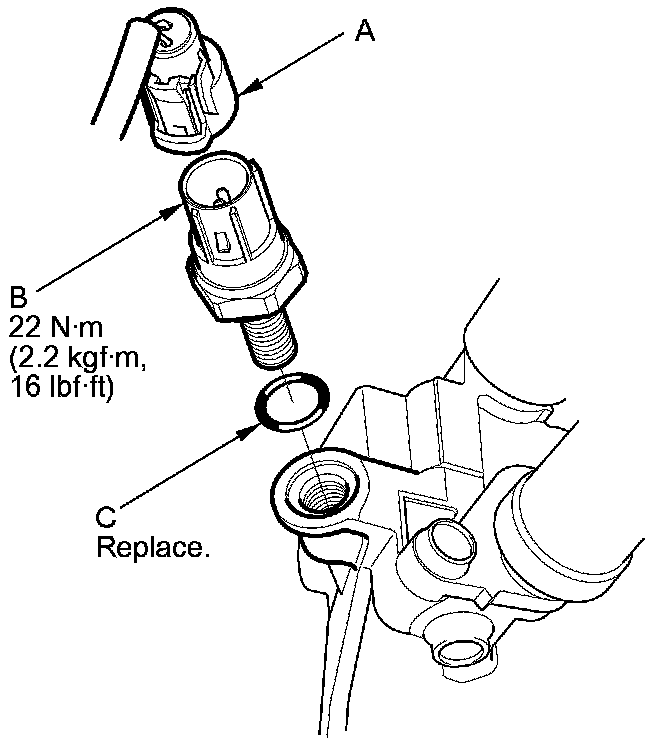 A

B
22 N·m
(2.2 kgf·m,
16 lbf·ft)

C
Replace.