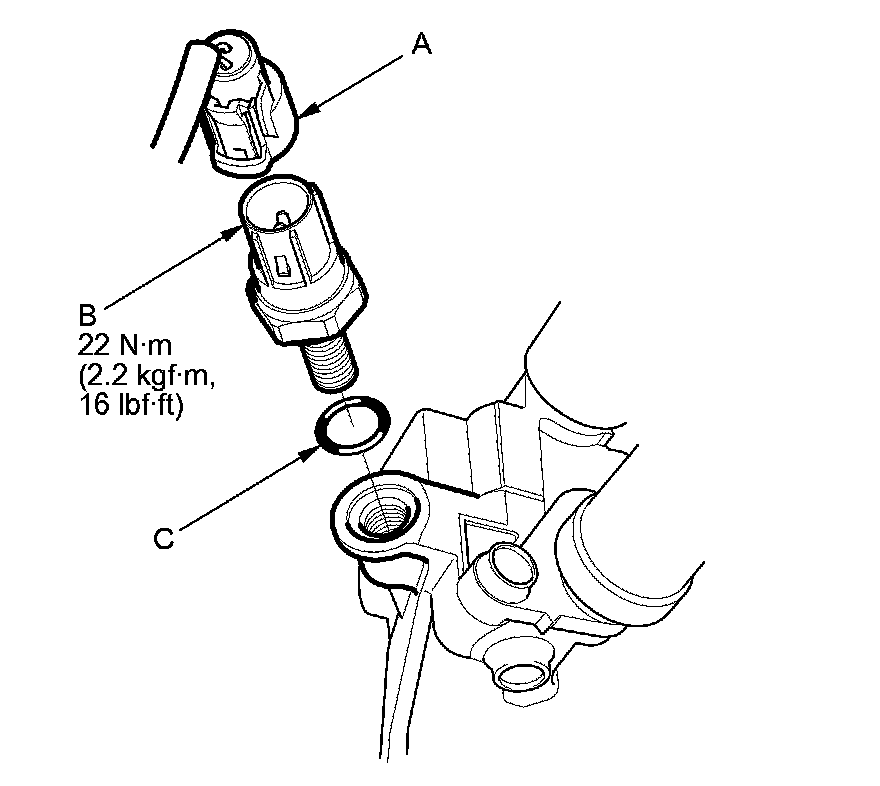 A

B
22 N·m
(2.2 kgf·m,
16 lbf·ft)

C