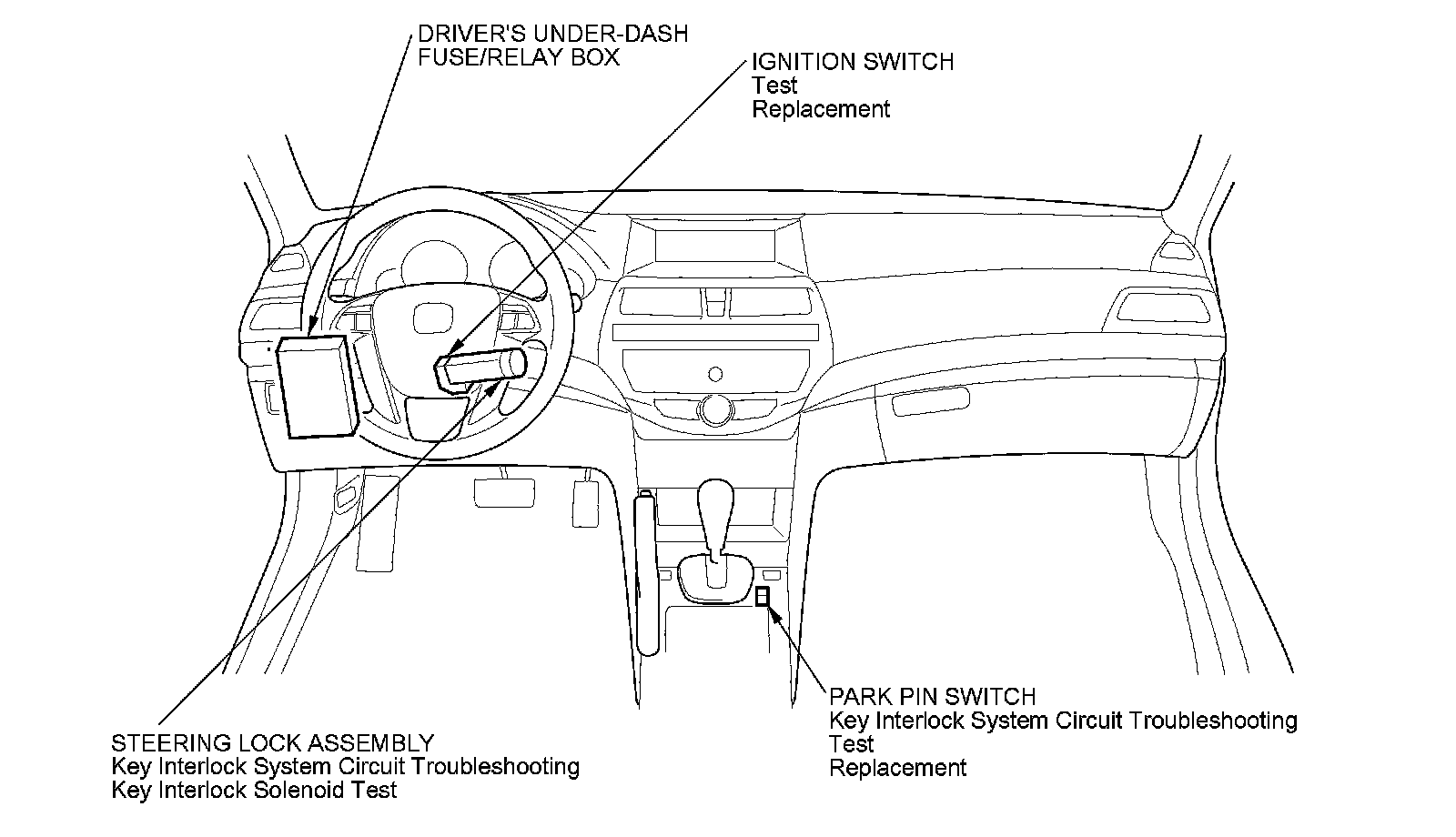 DRIVER'S UNDER-DASH
FUSE/RELAY BOX

IGNITION SWITCH
Test
Replacement

STEERING LOCK ASSEMBLY
Key Interlock System Circuit Troubleshooting
Key Interlock Solenoid Test

PARK PIN SWITCH
Key Interlock System Circuit Troubleshooting
Test
Replacement