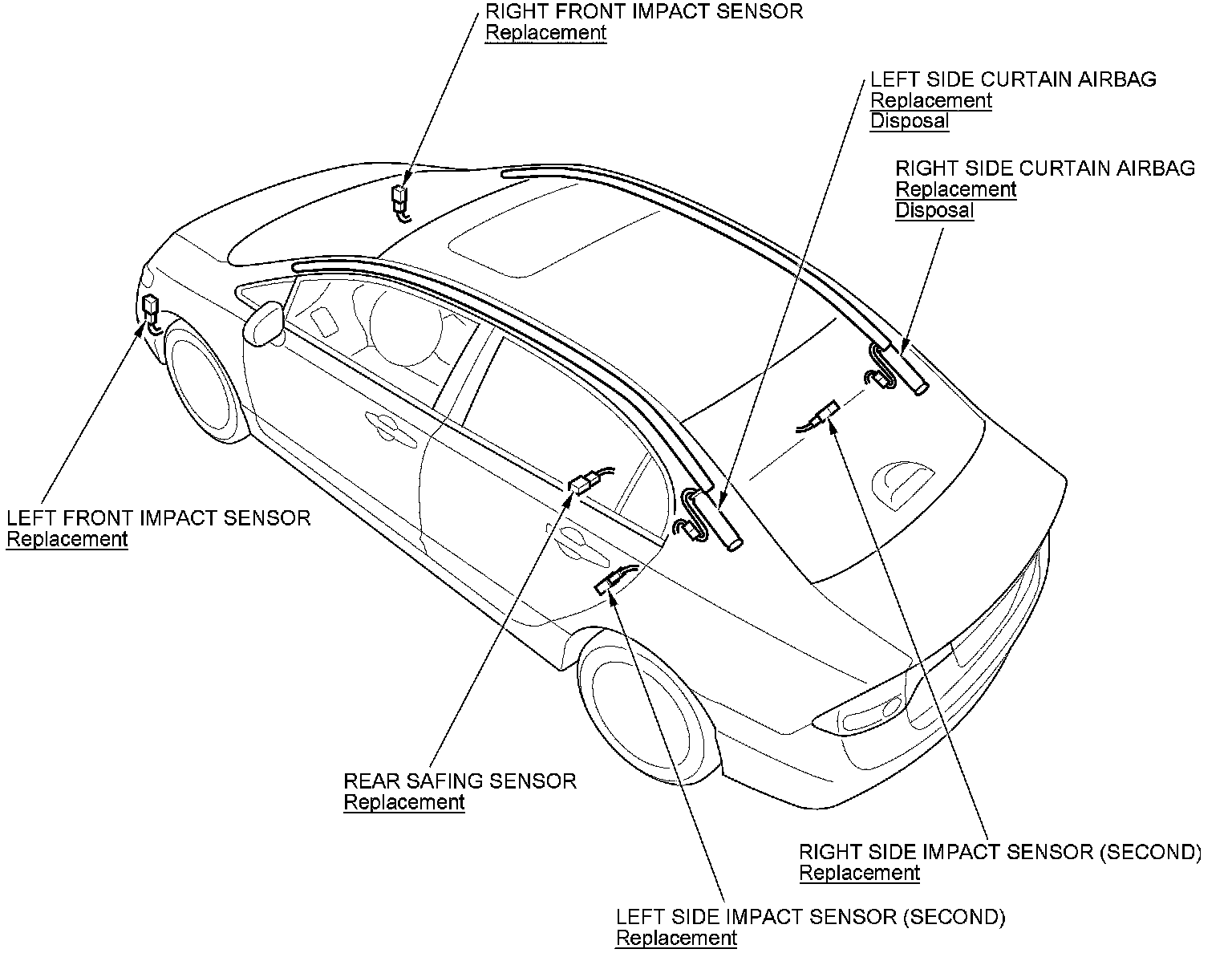 RIGHT FRONT IMPACT SENSOR
Replacement

LEFT SIDE CURTAIN AIRBAG
Replacement
Disposal

RIGHT SIDE CURTAIN AIRBAG
Replacement
Disposal

LEFT FRONT IMPACT SENSOR
Replacement

REAR SAFING SENSOR
Replacement

RIGHT SIDE IMPACT SENSOR (SECOND)
Replacement

LEFT SIDE IMPACT SENSOR (SECOND)
Replacement