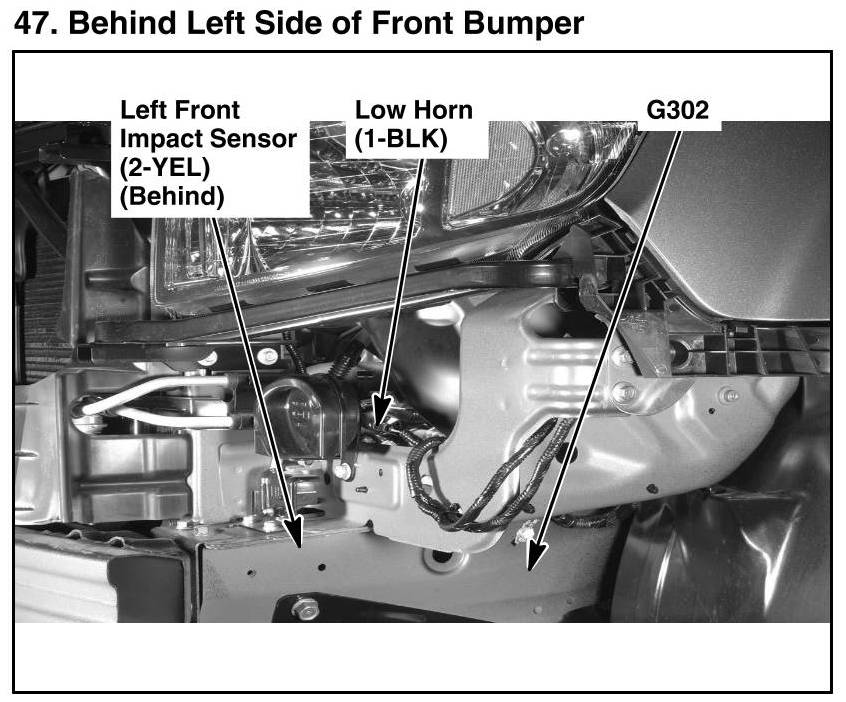 47. Behind Left Side of Front Bumper

Left Front Impact Sensor (2-YEL) (Behind)

Low Horn (1-BLK)

G302