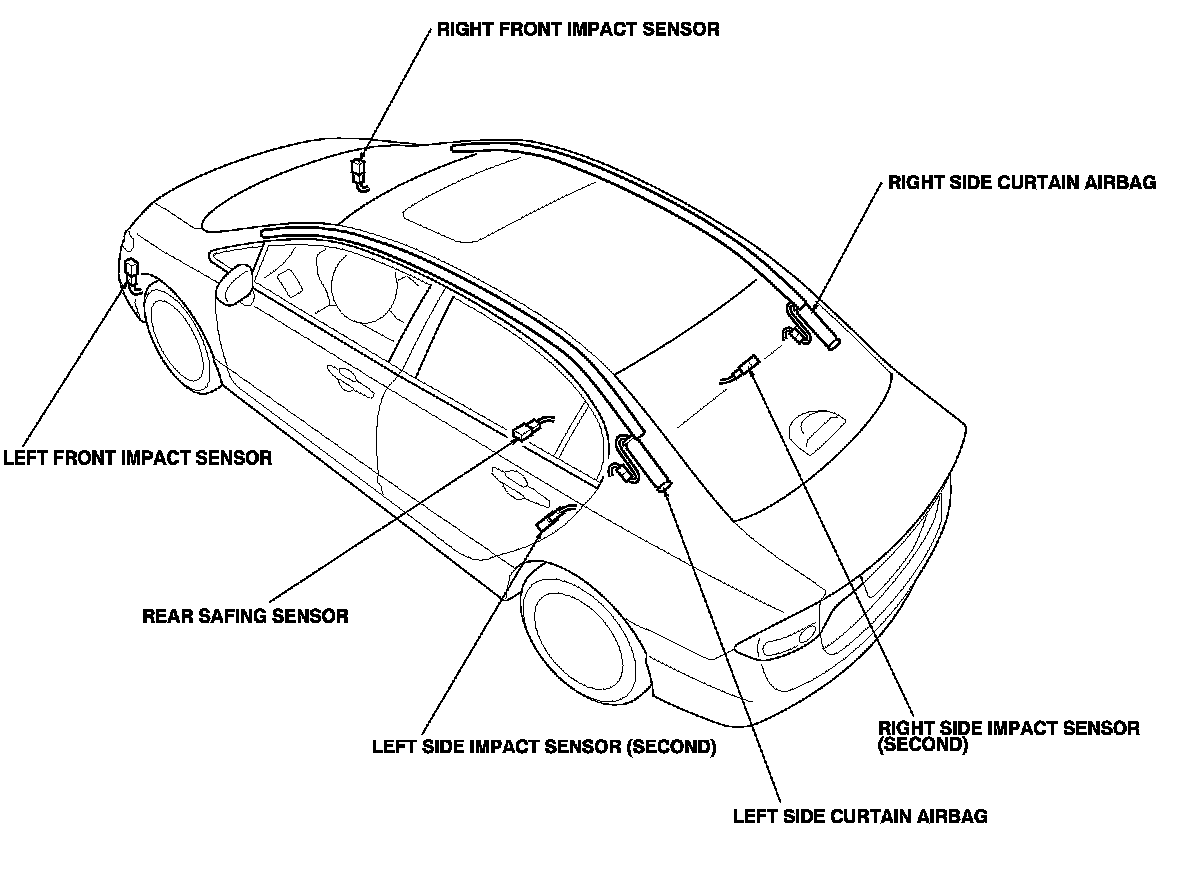 RIGHT FRONT IMPACT SENSOR

RIGHT SIDE CURTAIN AIRBAG

LEFT FRONT IMPACT SENSOR

REAR SAFING SENSOR

LEFT SIDE IMPACT SENSOR (SECOND)

RIGHT SIDE IMPACT SENSOR (SECOND)

LEFT SIDE CURTAIN AIRBAG