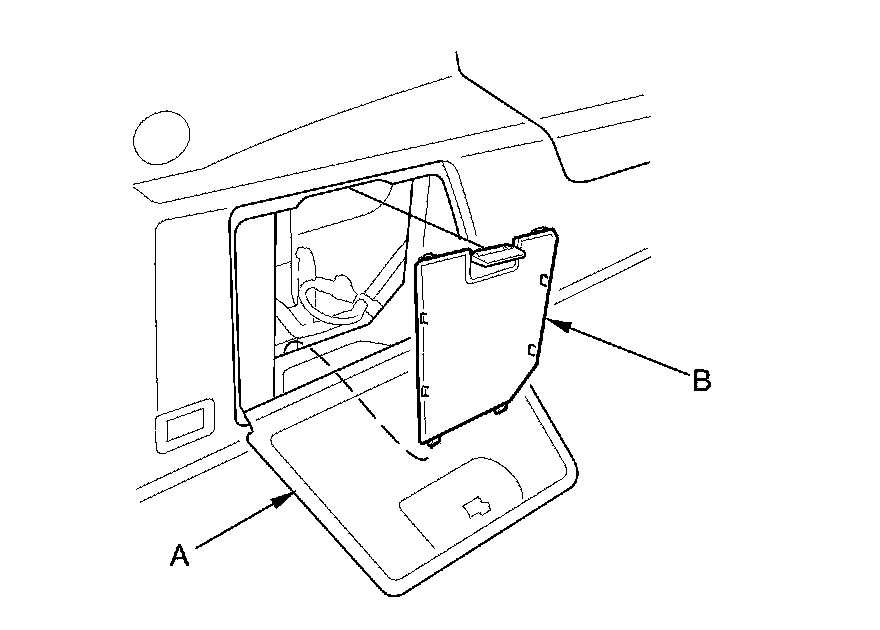 B

A