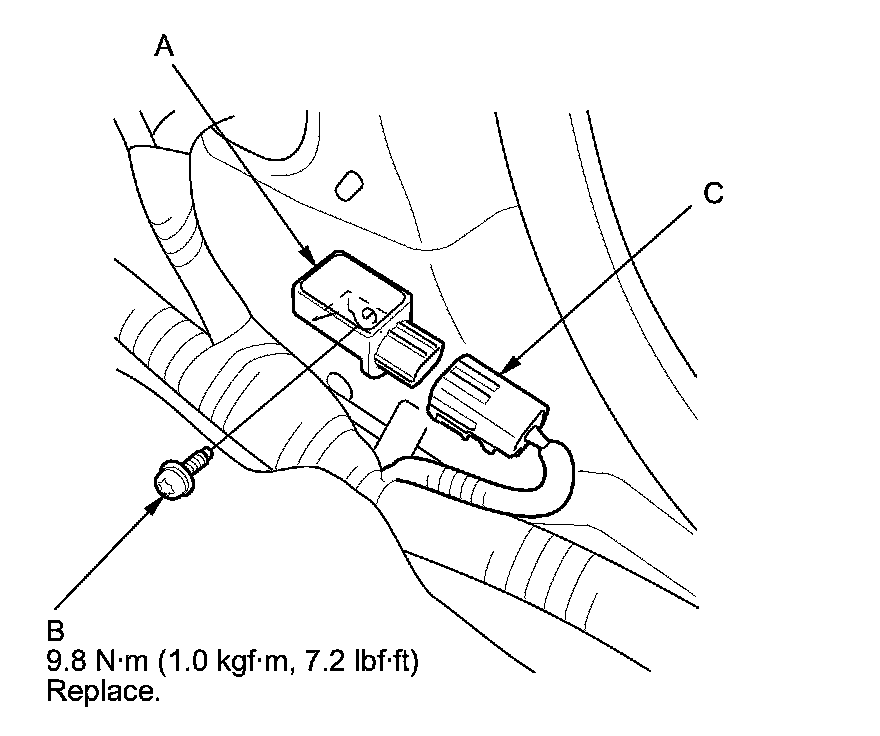 A

C

B
9.8 N·m (1.0 kgf·m, 7.2 lbf·ft)
Replace.