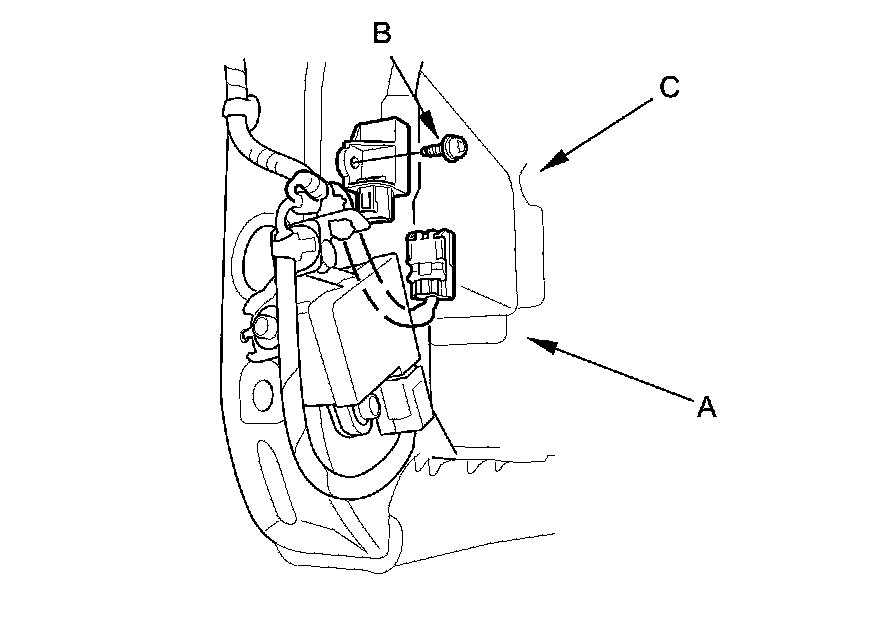 B
C
A