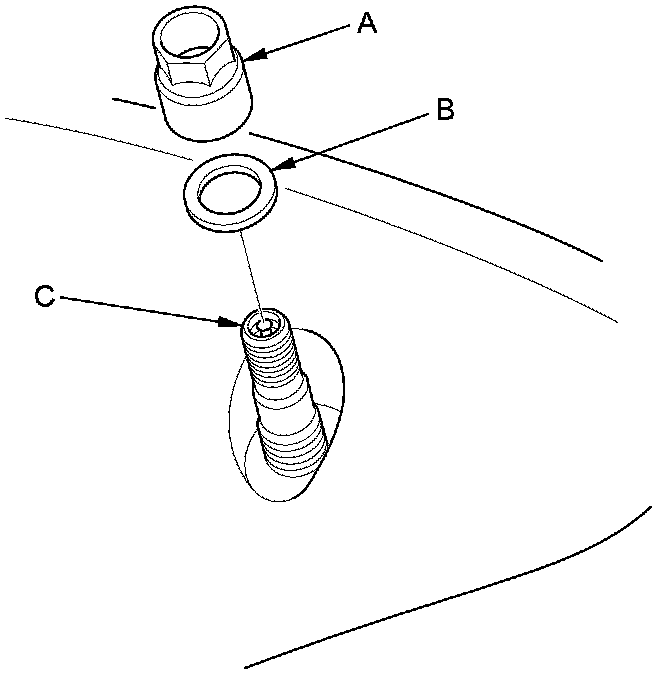 A
B
C