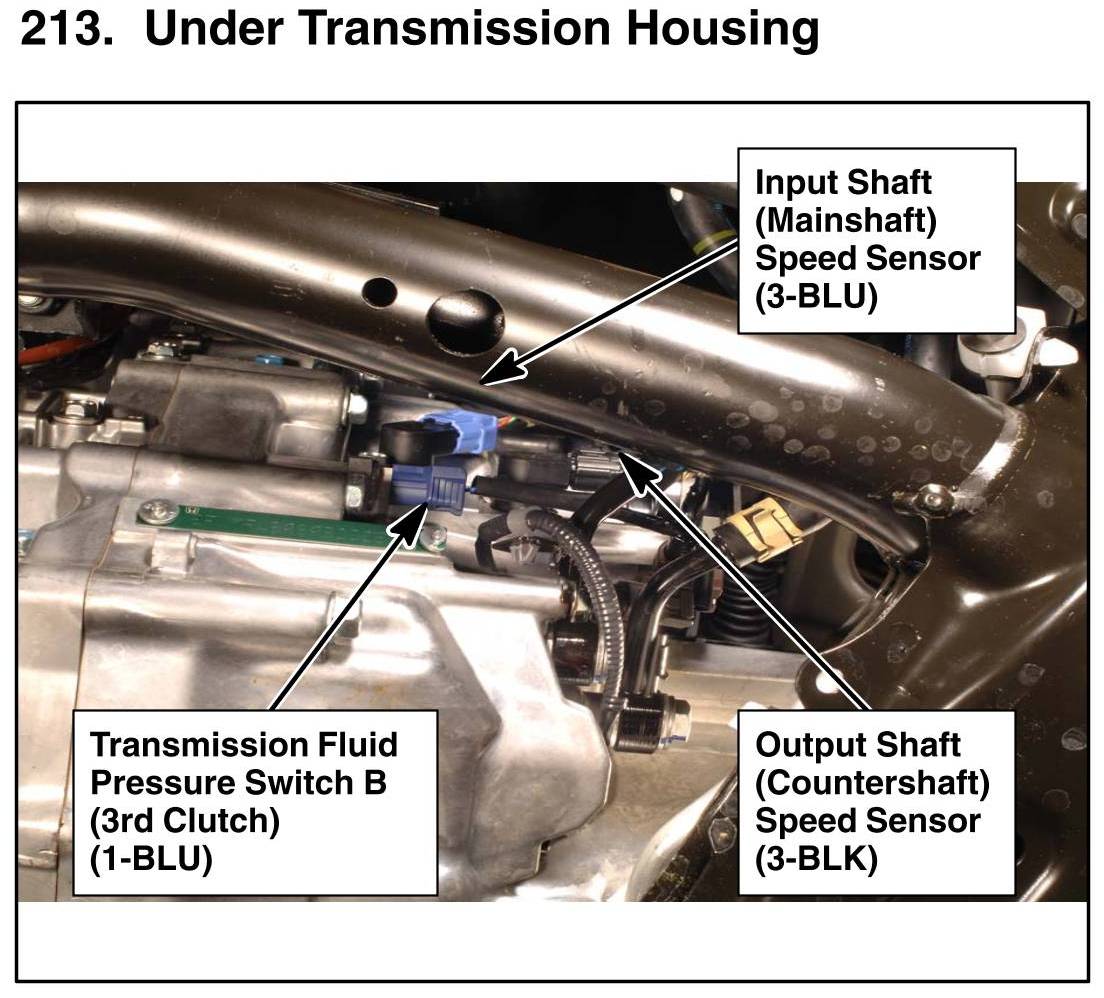 213. Under Transmission Housing

Input Shaft (Mainshaft) Speed Sensor (3-BLU)

Transmission Fluid Pressure Switch B (3rd Clutch) (1-BLU)

Output Shaft (Countershaft) Speed Sensor (3-BLK)