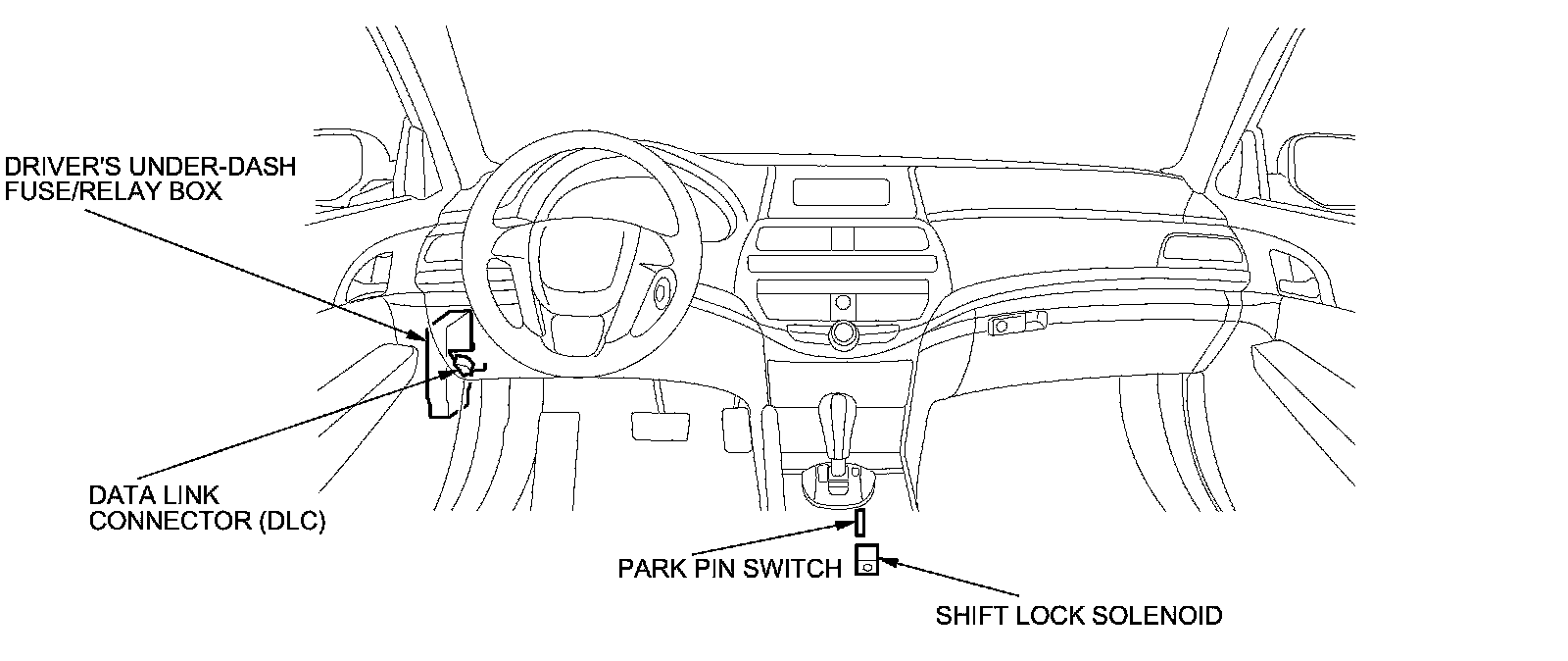 DRIVER'S UNDER-DASH FUSE/RELAY BOX

DATA LINK CONNECTOR (DLC)

PARK PIN SWITCH

SHIFT LOCK SOLENOID