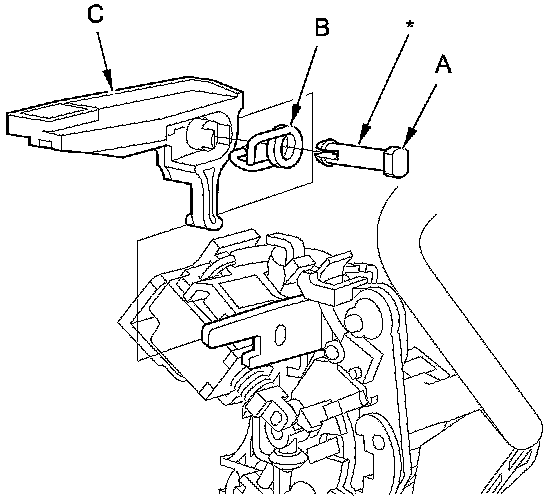 C
B
*
A